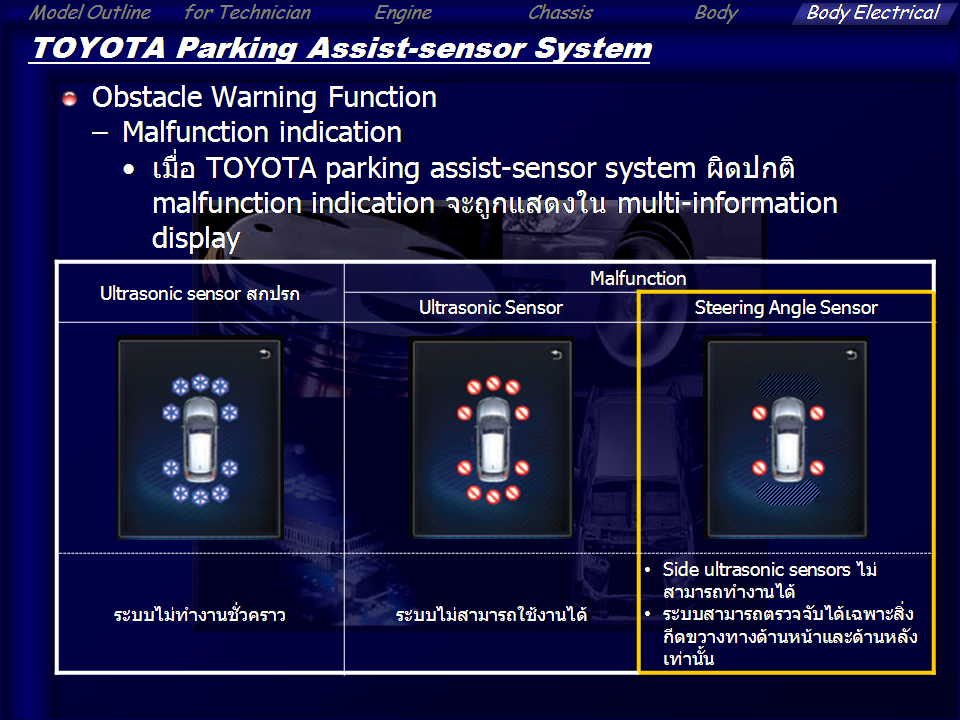 Model Outline for Technician Engine Chassis Body Body Electrical

TOYOTA Parking Assist-sensor System

Obstacle Warning Function

– Malfunction indication

• เมื่อ TOYOTA parking assist-sensor system ผิดปกติ malfunction indication จะถูกแสดงใน multi-information display

| Ultrasonic sensor สกปรก | Malfunction | |
|---|---|---|
| | Ultrasonic Sensor | Steering Angle Sensor |
| | | |
| ระบบไม่ทำงานชั่วคราว | ระบบไม่สามารถใช้งานได้ | • Side ultrasonic sensors ไม่สามารถทำงานได้ • ระบบสามารถตรวจจับได้เฉพาะสิ่งกีดขวางทางด้านหน้าและด้านหลังเท่านั้น |