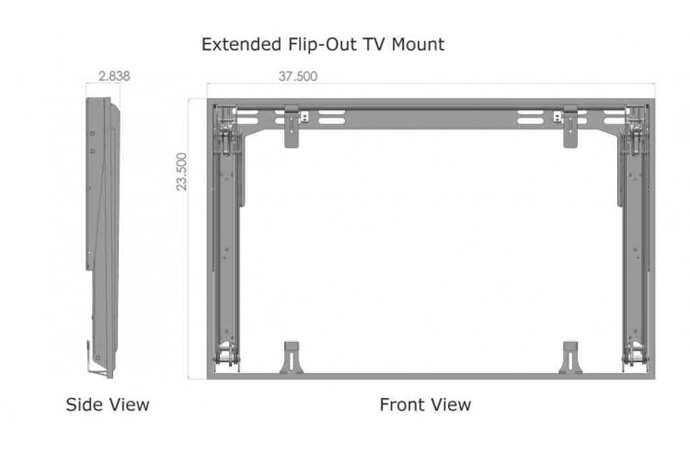 Extended Flip-Out TV Mount

2.838

37.500

23.500

Side View

Front View