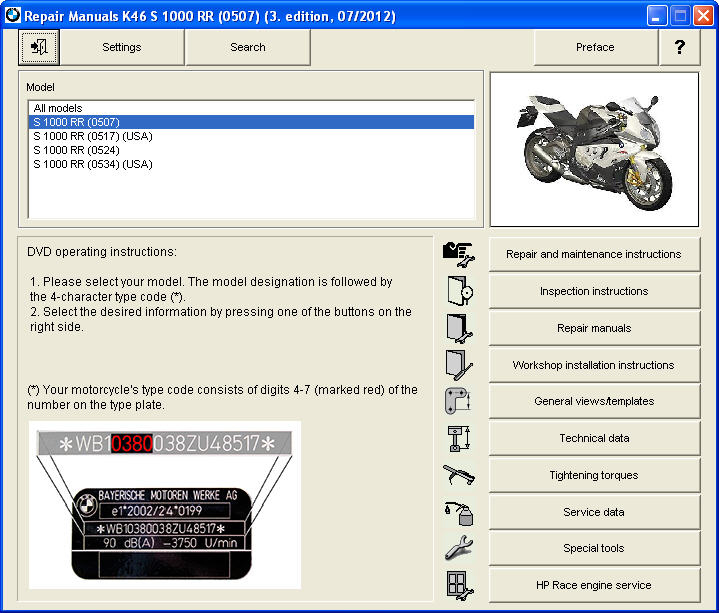 Repair Manuals K46 S 1000 RR (0507) (3. edition, 07/2012)

Settings

Search

Preface

?

Model

All models
S 1000 RR (0507)
S 1000 RR (0517) (USA)
S 1000 RR (0524)
S 1000 RR (0534) (USA)

DVD operating instructions:

1. Please select your model. The model designation is followed by the 4-character type code (*).
2. Select the desired information by pressing one of the buttons on the right side.

(*) Your motorcycle's type code consists of digits 4-7 (marked red) of the number on the type plate.

*WB10380038ZU48517*

BAYERISCHE MOTOREN WERKE AG
e1*2002/24*0199
*WB10380038ZU48517*
90 dB(A) –3750 U/min

Repair and maintenance instructions

Inspection instructions

Repair manuals

Workshop installation instructions

General views/templates

Technical data

Tightening torques

Service data

Special tools

HP Race engine service