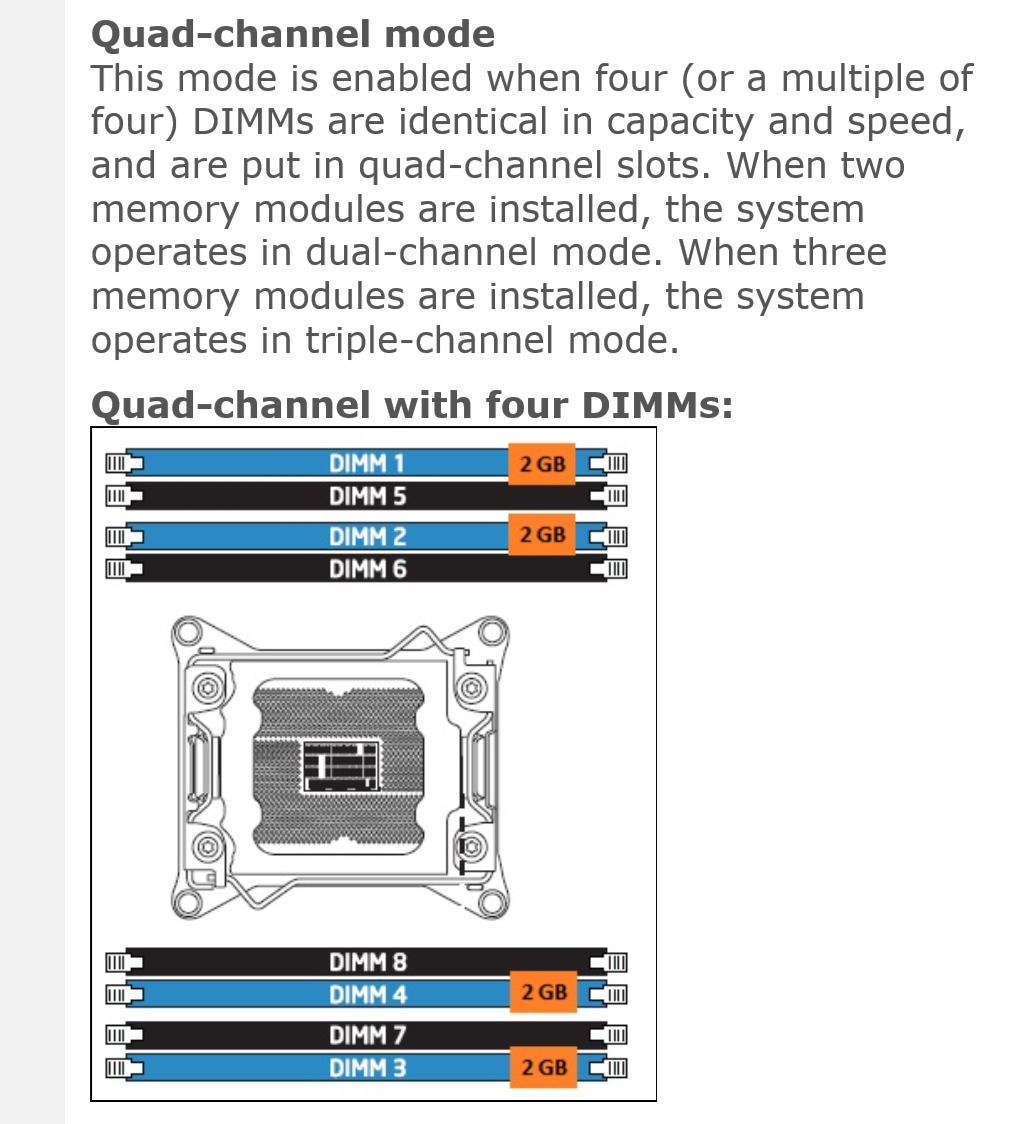 **Quad-channel mode**
This mode is enabled when four (or a multiple of four) DIMMs are identical in capacity and speed, and are put in quad-channel slots. When two memory modules are installed, the system operates in dual-channel mode. When three memory modules are installed, the system operates in triple-channel mode.

**Quad-channel with four DIMMs:**

DIMM 1 2 GB
DIMM 5
DIMM 2 2 GB
DIMM 6

DIMM 8
DIMM 4 2 GB
DIMM 7
DIMM 3 2 GB