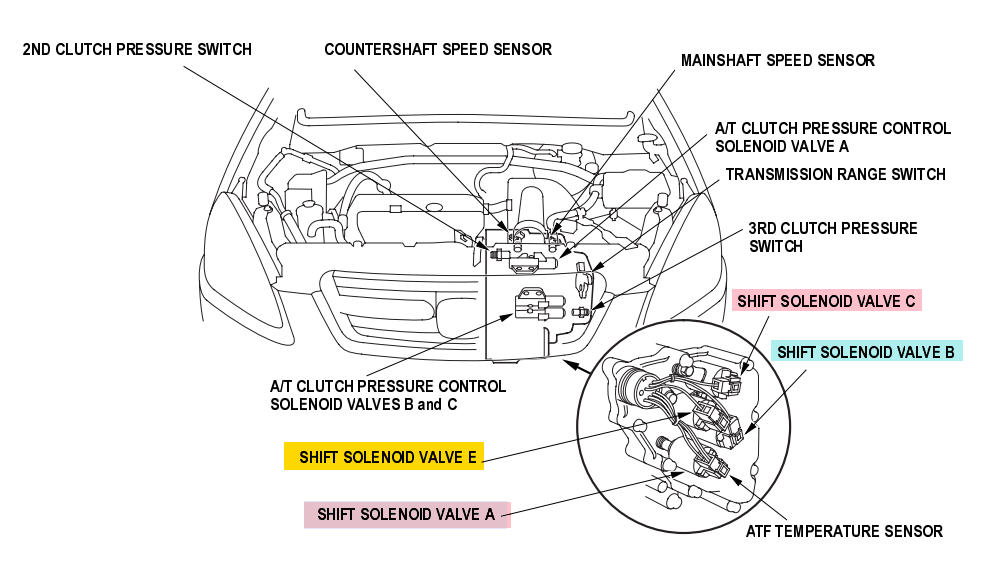 2ND CLUTCH PRESSURE SWITCH

COUNTERSHAFT SPEED SENSOR

MAINSHAFT SPEED SENSOR

A/T CLUTCH PRESSURE CONTROL SOLENOID VALVE A

TRANSMISSION RANGE SWITCH

3RD CLUTCH PRESSURE SWITCH

SHIFT SOLENOID VALVE C

SHIFT SOLENOID VALVE B

A/T CLUTCH PRESSURE CONTROL SOLENOID VALVES B and C

SHIFT SOLENOID VALVE E

SHIFT SOLENOID VALVE A

ATF TEMPERATURE SENSOR