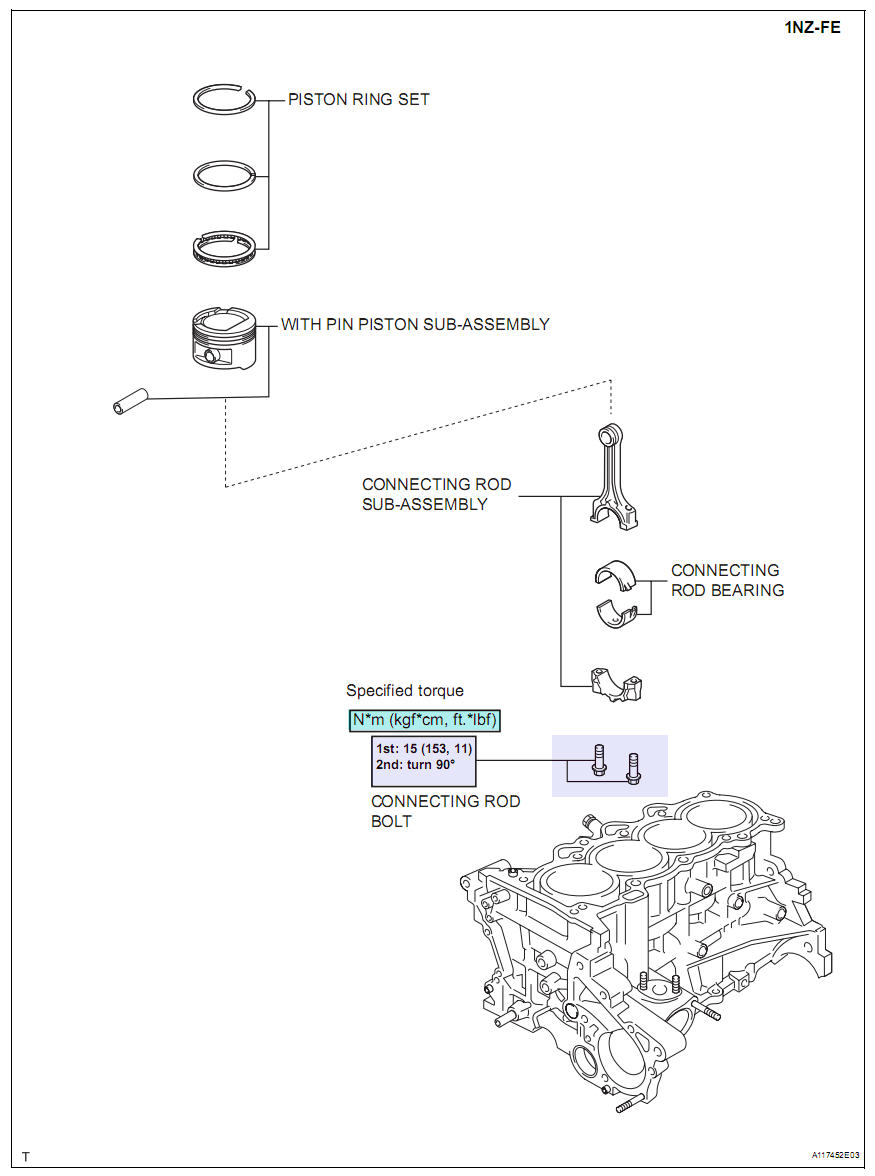 1NZ-FE

PISTON RING SET

WITH PIN PISTON SUB-ASSEMBLY

CONNECTING ROD SUB-ASSEMBLY

CONNECTING ROD BEARING

Specified torque

N*m (kgf*cm, ft.*lbf)

1st: 15 (153, 11)
2nd: turn 90°

CONNECTING ROD BOLT

T

A117452E03