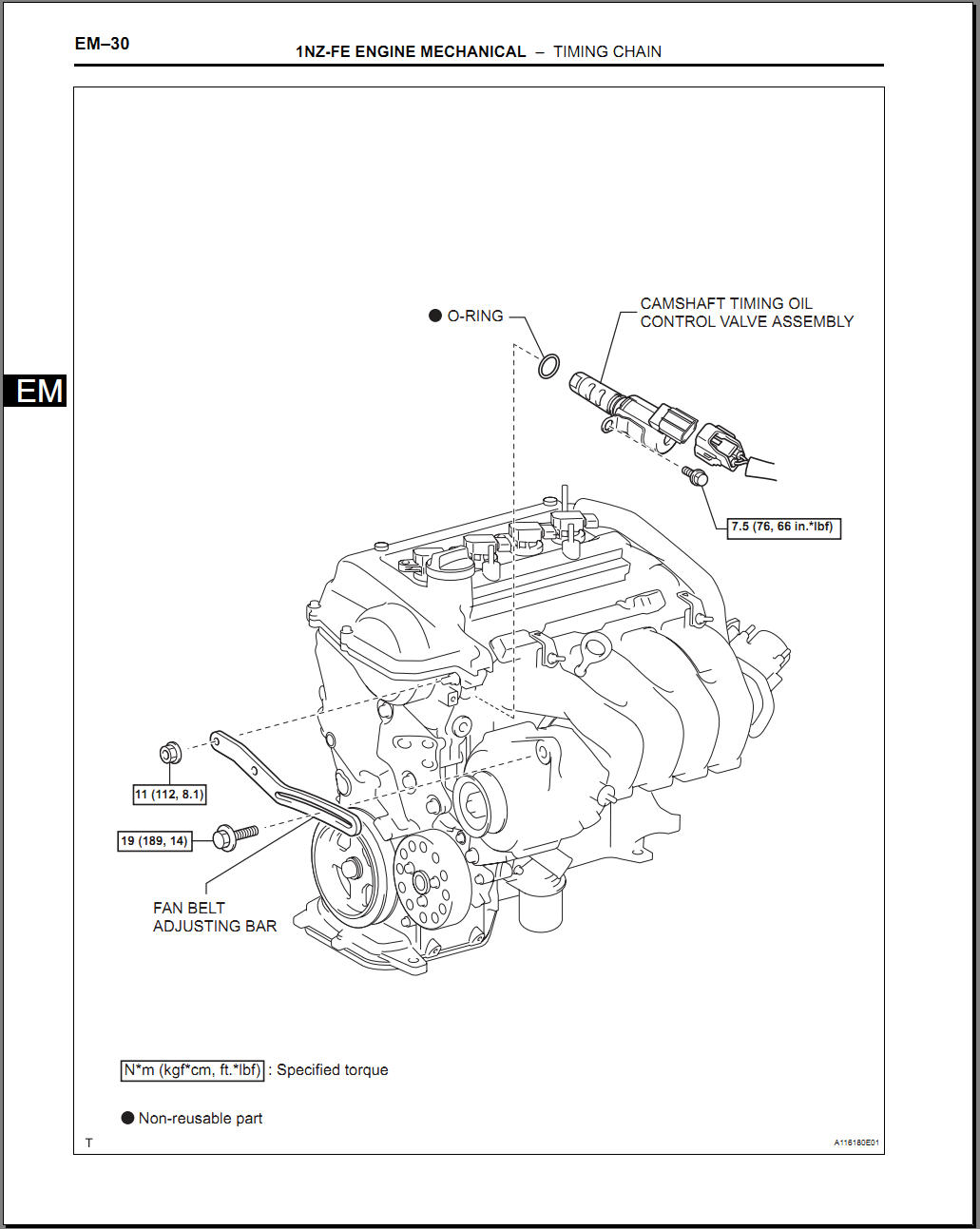 EM–30

1NZ-FE ENGINE MECHANICAL – TIMING CHAIN

EM

● O-RING

CAMSHAFT TIMING OIL CONTROL VALVE ASSEMBLY

7.5 (76, 66 in.*lbf)

11 (112, 8.1)

19 (189, 14)

FAN BELT ADJUSTING BAR

N*m (kgf*cm, ft.*lbf) : Specified torque

● Non-reusable part

T

A116180E01