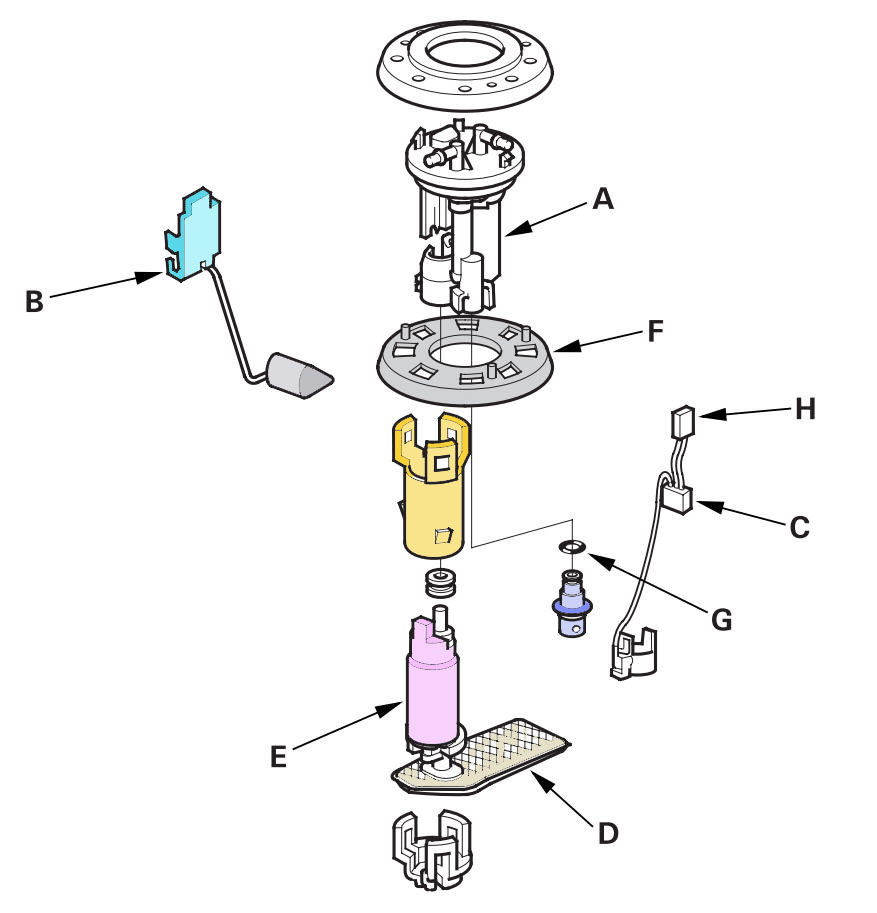 A
B
F
H
C
G
E
D