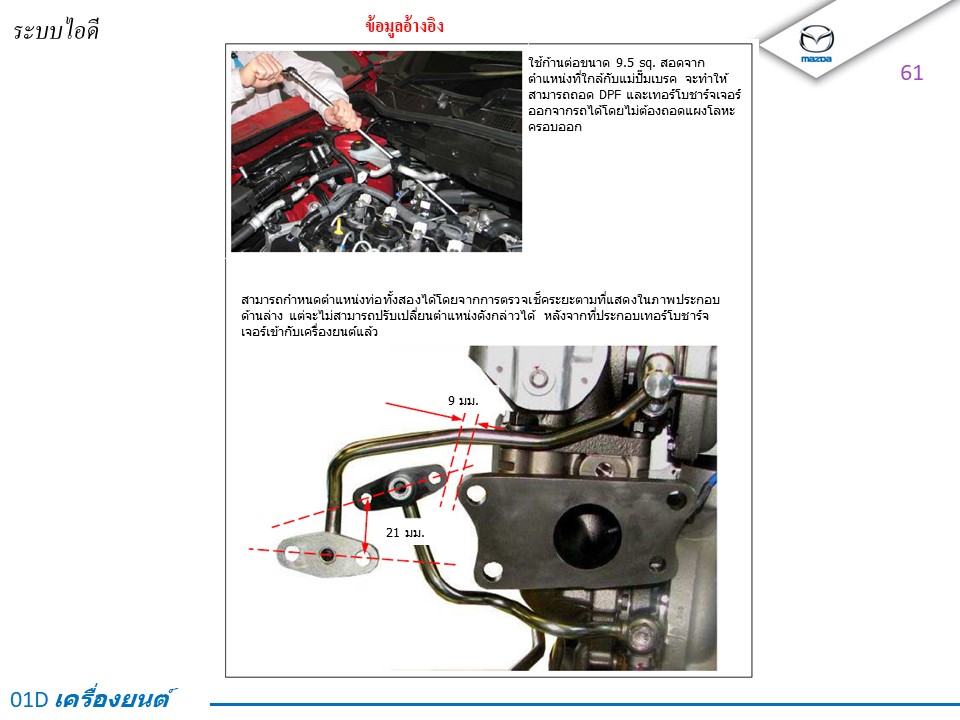 ระบบไอดี

ข้อมูลอ้างอิง

mazda

61

ใช้ก้านต่อขนาด 9.5 sq. สอดจากตำแหน่งที่ใกล้กับแม่ปั๊มเบรค จะทำให้สามารถถอด DPF และเทอร์โบชาร์จเจอร์ออกจากรถได้โดยไม่ต้องถอดแผงโลหะครอบออก

สามารถกำหนดตำแหน่งท่อทั้งสองได้โดยจากการตรวจเช็คระยะตามที่แสดงในภาพประกอบด้านล่าง แต่จะไม่สามารถปรับเปลี่ยนตำแหน่งดังกล่าวได้ หลังจากที่ประกอบเทอร์โบชาร์จเจอร์เข้ากับเครื่องยนต์แล้ว

9 มม.

21 มม.

01D เครื่องยนต์