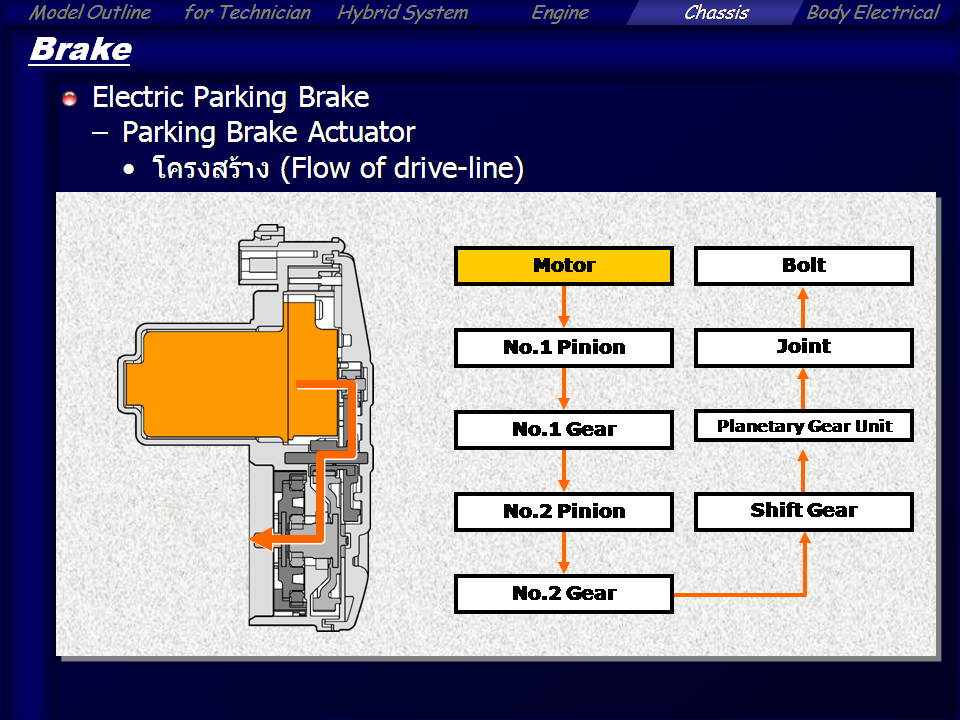 Model Outline for Technician Hybrid System Engine Chassis Body Electrical

Brake

Electric Parking Brake
– Parking Brake Actuator
• โครงสร้าง (Flow of drive-line)

Motor
No.1 Pinion
No.1 Gear
No.2 Pinion
No.2 Gear
Shift Gear
Planetary Gear Unit
Joint
Bolt