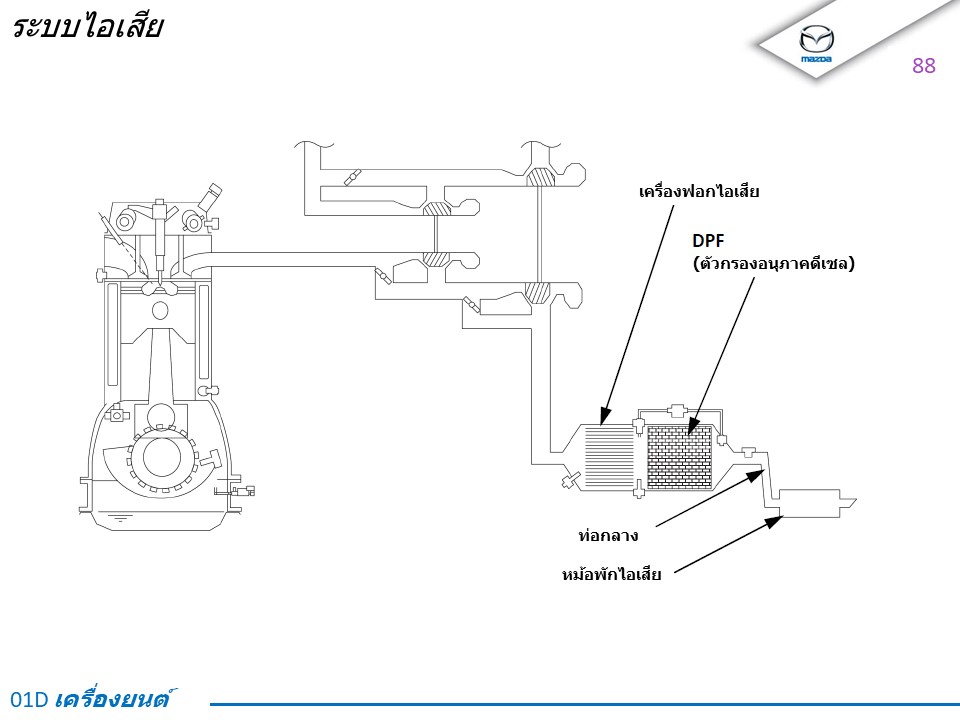 ระบบไอเสีย

mazda

88

เครื่องฟอกไอเสีย

DPF
(ตัวกรองอนุภาคดีเซล)

ท่อกลาง

หม้อพักไอเสีย

01D เครื่องยนต์