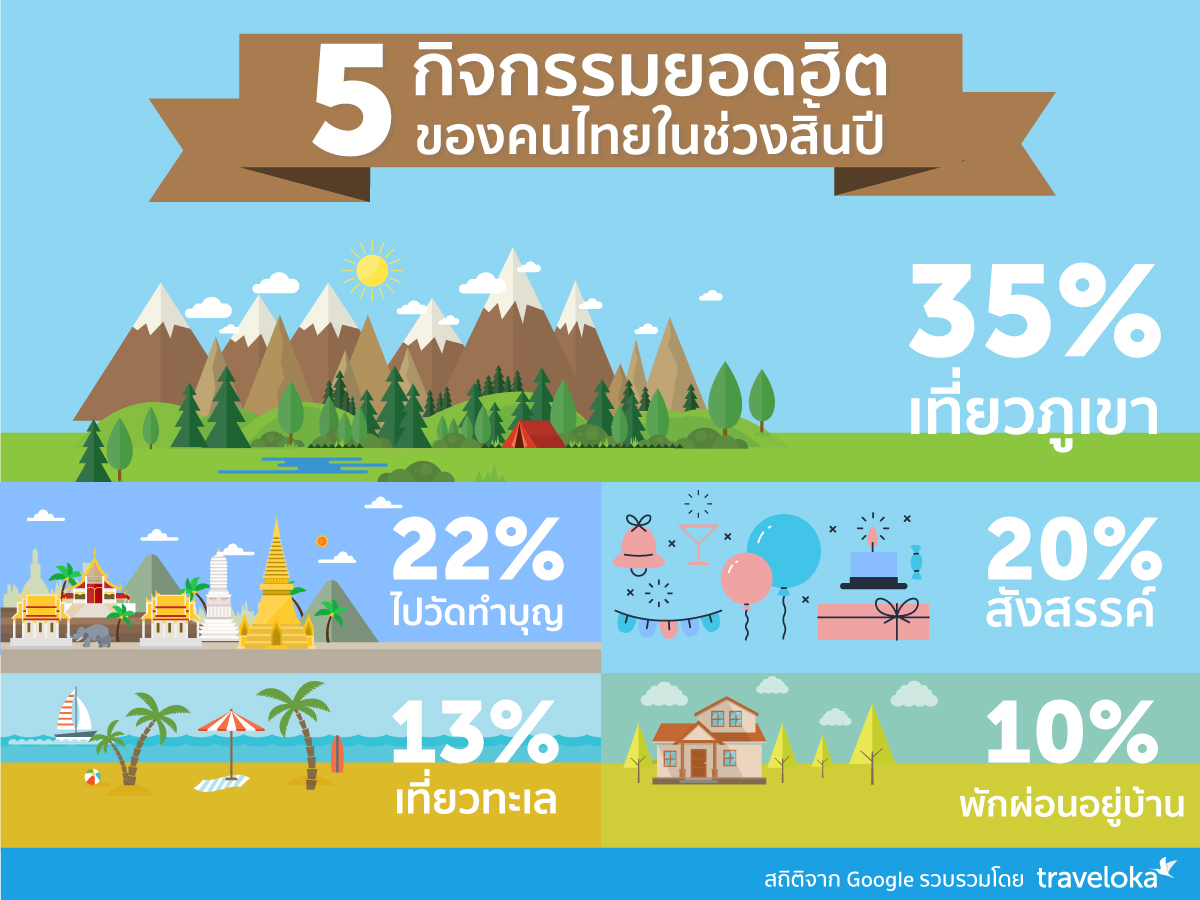 5 กิจกรรมยอดฮิต ของคนไทยในช่วงสิ้นปี

35%
เที่ยวภูเขา

22%
ไปวัดทำบุญ

20%
สังสรรค์

13%
เที่ยวทะเล

10%
พักผ่อนอยู่บ้าน

สถิติจาก Google รวบรวมโดย traveloka