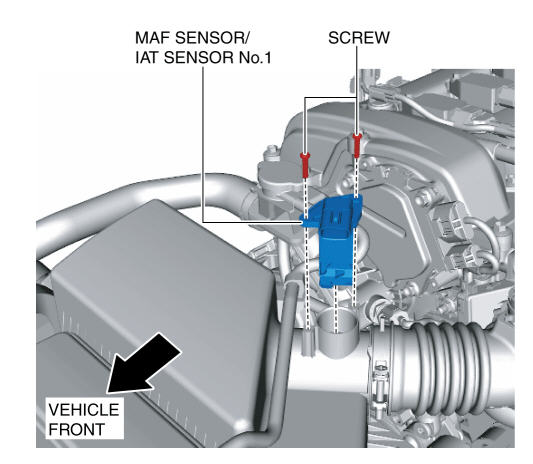 MAF SENSOR/
IAT SENSOR No.1

SCREW

VEHICLE
FRONT