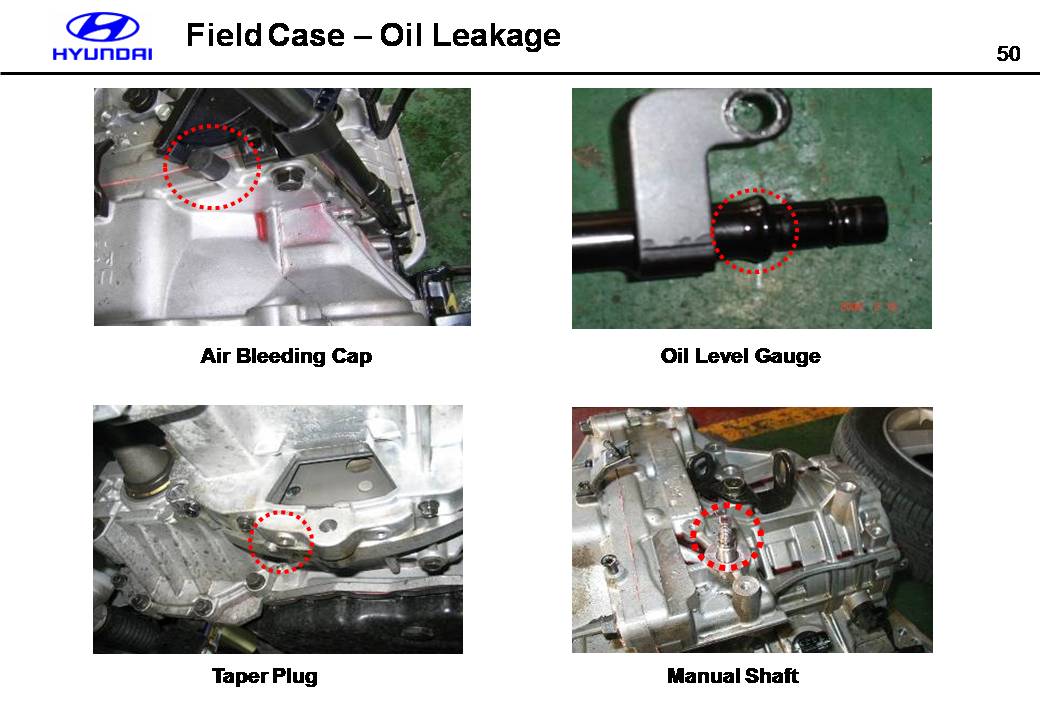 HYUNDAI

Field Case – Oil Leakage

50

Air Bleeding Cap

Oil Level Gauge

Taper Plug

Manual Shaft