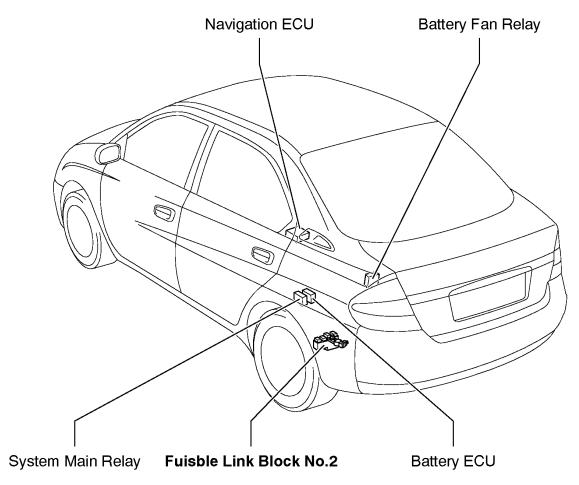 Navigation ECU

Battery Fan Relay

System Main Relay

Fuisble Link Block No.2

Battery ECU