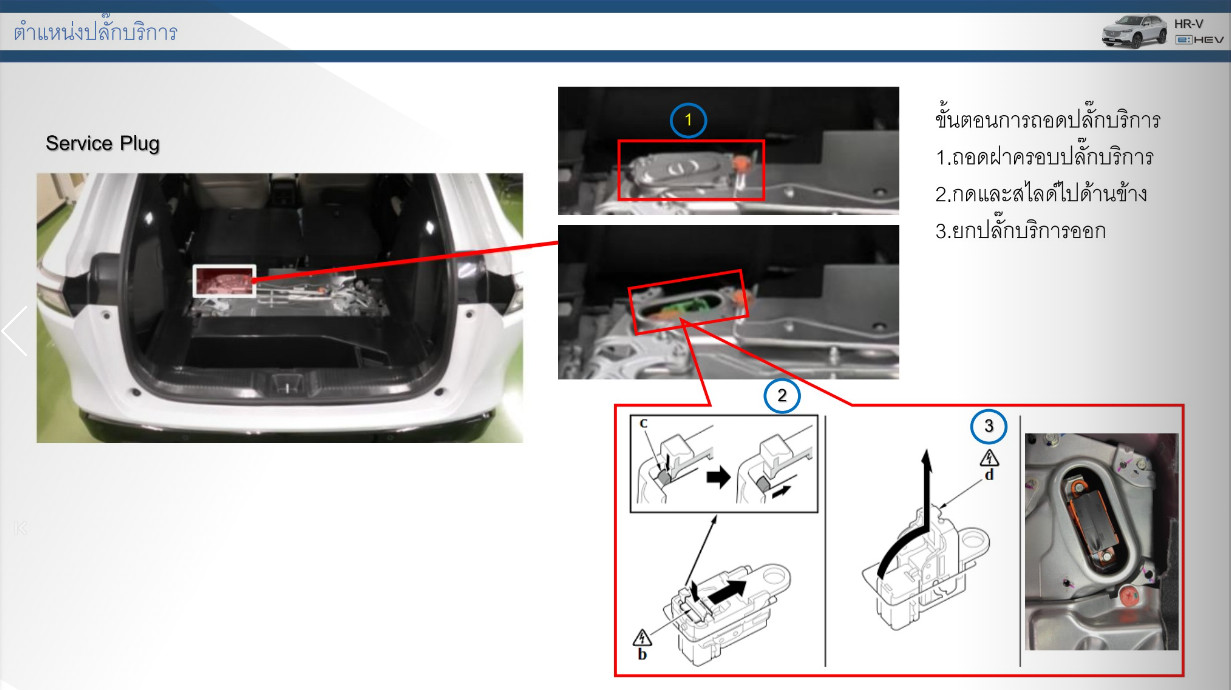 ตำแหน่งปลั๊กบริการ

HR-V
e:HEV

Service Plug

1

ขั้นตอนการถอดปลั๊กบริการ
1.ถอดฝาครอบปลั๊กบริการ
2.กดและสไลด์ไปด้านข้าง
3.ยกปลั๊กบริการออก

2

c

b

3

d