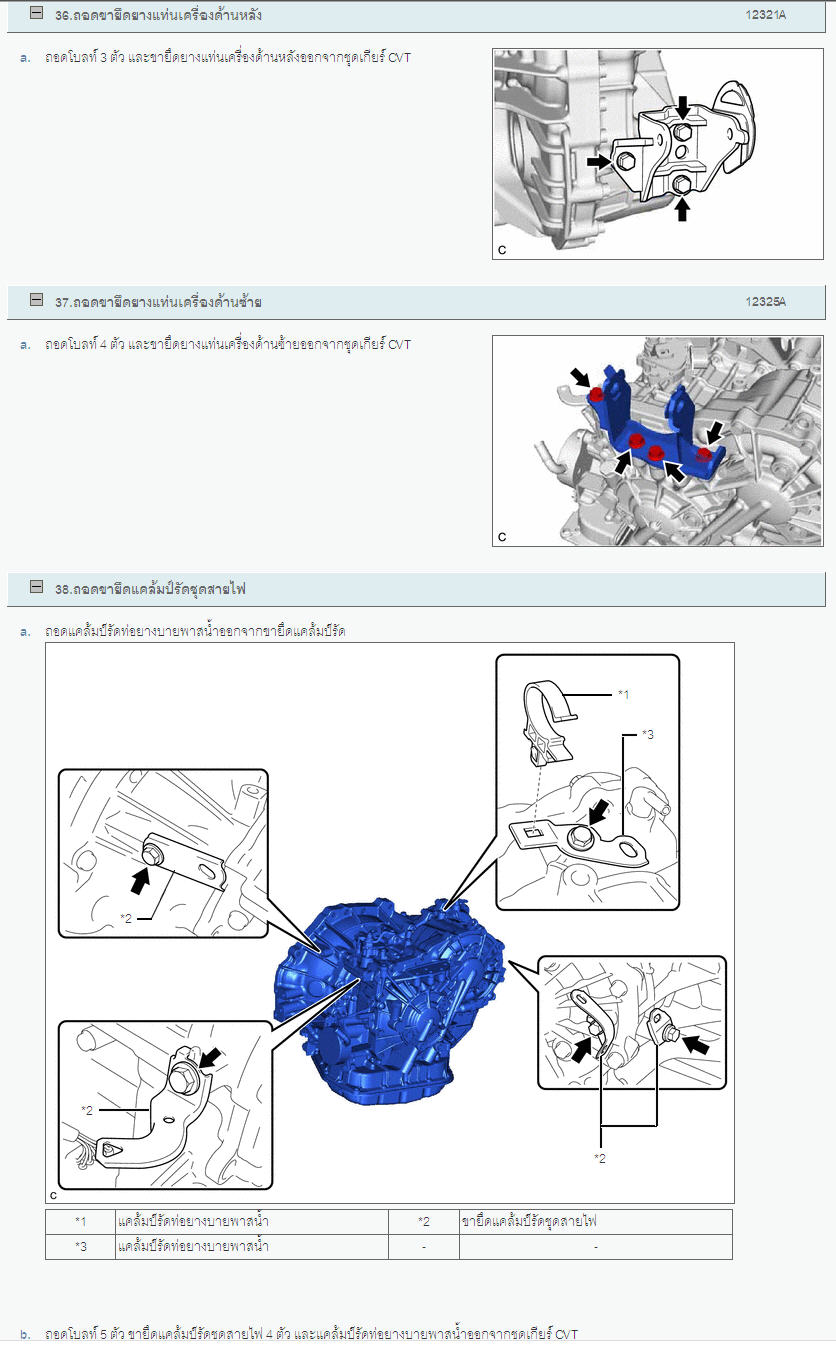 36.ถอดขายึดยางแท่นเครื่องด้านหลัง 12321A

a. ถอดโบลท์ 3 ตัว และขายึดยางแท่นเครื่องด้านหลังออกจากชุดเกียร์ CVT

C

37.ถอดขายึดยางแท่นเครื่องด้านซ้าย 12325A

a. ถอดโบลท์ 4 ตัว และขายึดยางแท่นเครื่องด้านซ้ายออกจากชุดเกียร์ CVT

C

38.ถอดขายึดแคล้มป์รัดชุดสายไฟ

a. ถอดแคล้มป์รัดท่อยางบายพาสน้ำออกจากขายึดแคล้มป์รัด

*1

*3

*2

*2

*2

C

| *1 | แคล้มป์รัดท่อยางบายพาสน้ำ | *2 | ขายึดแคล้มป์รัดชุดสายไฟ |
|---|---|---|---|
| *3 | แคล้มป์รัดท่อยางบายพาสน้ำ | - | - |

b. ถอดโบลท์ 5 ตัว ขายึดแคล้มป์รัดชุดสายไฟ 4 ตัว และแคล้มป์รัดท่อยางบายพาสน้ำออกจากชุดเกียร์ CVT