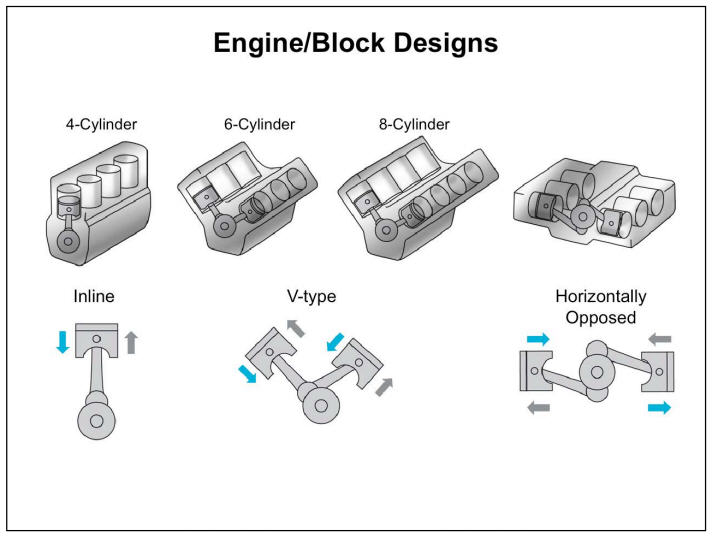 Engine/Block Designs

4-Cylinder

6-Cylinder

8-Cylinder

Inline

V-type

Horizontally Opposed