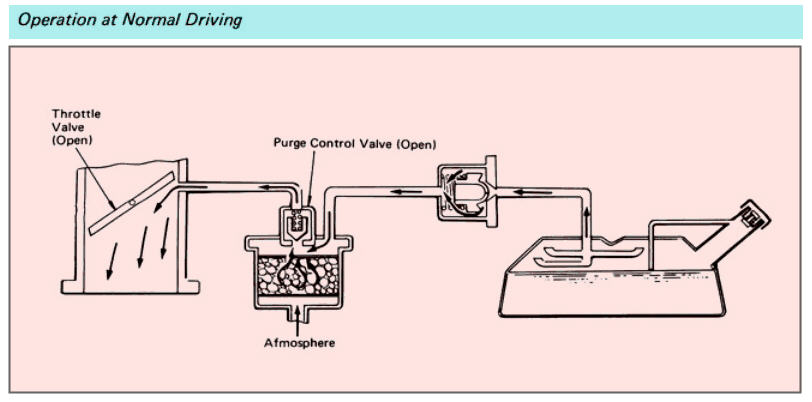 Operation at Normal Driving

Throttle Valve (Open)

Purge Control Valve (Open)

Afmosphere