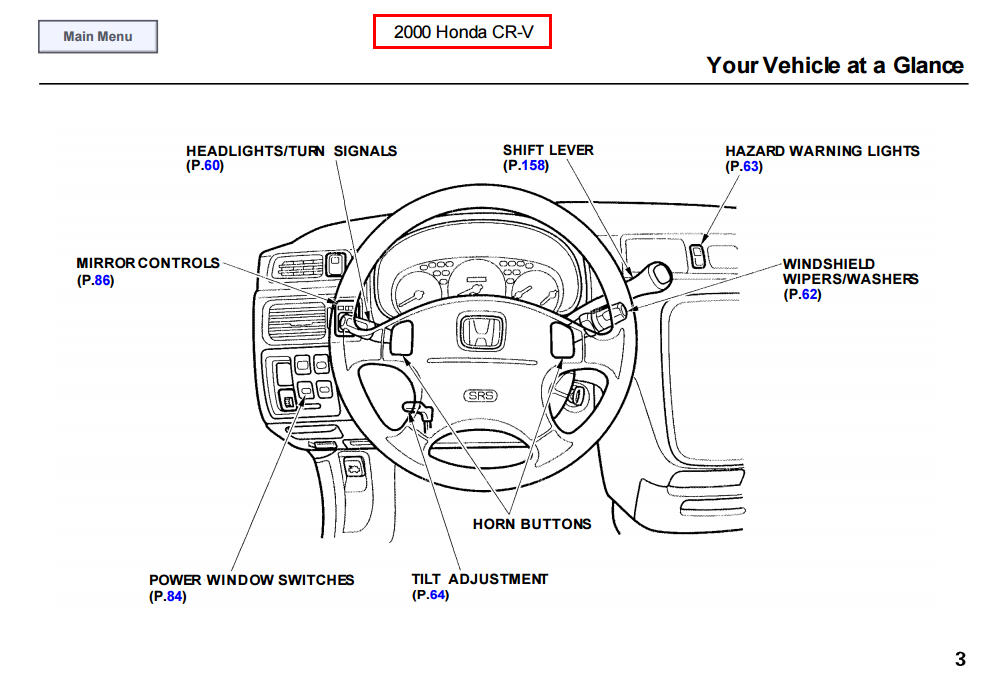 Main Menu

2000 Honda CR-V

Your Vehicle at a Glance

HEADLIGHTS/TURN SIGNALS (P.60)

SHIFT LEVER (P.158)

HAZARD WARNING LIGHTS (P.63)

MIRROR CONTROLS (P.86)

WINDSHIELD WIPERS/WASHERS (P.62)

SRS

HORN BUTTONS

POWER WINDOW SWITCHES (P.84)

TILT ADJUSTMENT (P.64)

3