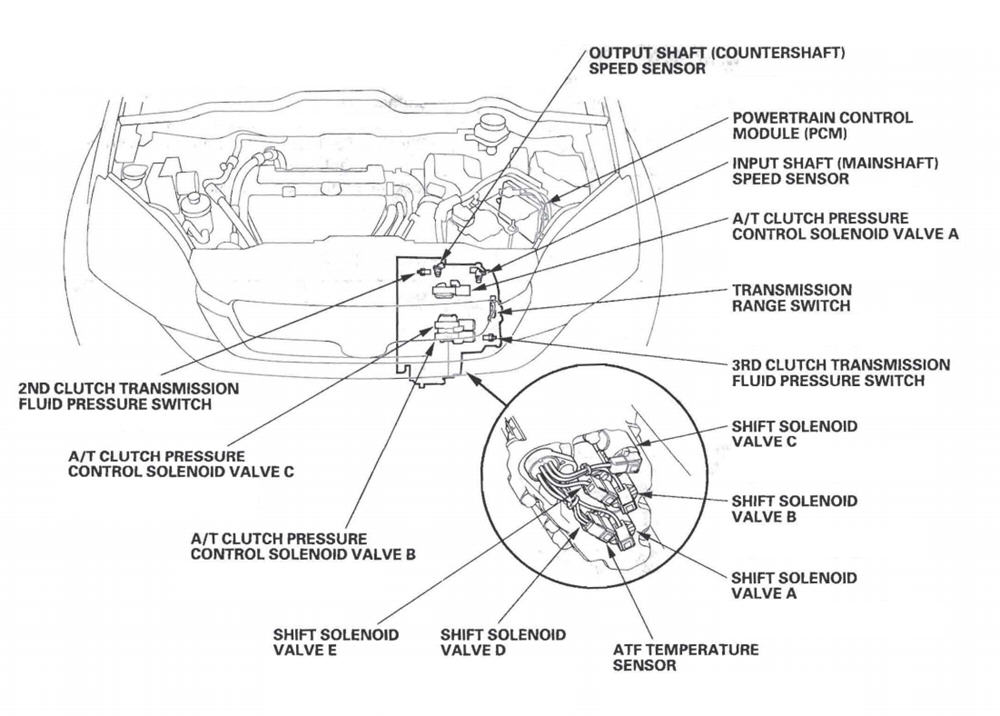 OUTPUT SHAFT (COUNTERSHAFT) SPEED SENSOR

POWERTRAIN CONTROL MODULE (PCM)

INPUT SHAFT (MAINSHAFT) SPEED SENSOR

A/T CLUTCH PRESSURE CONTROL SOLENOID VALVE A

TRANSMISSION RANGE SWITCH

3RD CLUTCH TRANSMISSION FLUID PRESSURE SWITCH

2ND CLUTCH TRANSMISSION FLUID PRESSURE SWITCH

A/T CLUTCH PRESSURE CONTROL SOLENOID VALVE C

A/T CLUTCH PRESSURE CONTROL SOLENOID VALVE B

SHIFT SOLENOID VALVE C

SHIFT SOLENOID VALVE B

SHIFT SOLENOID VALVE A

SHIFT SOLENOID VALVE E

SHIFT SOLENOID VALVE D

ATF TEMPERATURE SENSOR