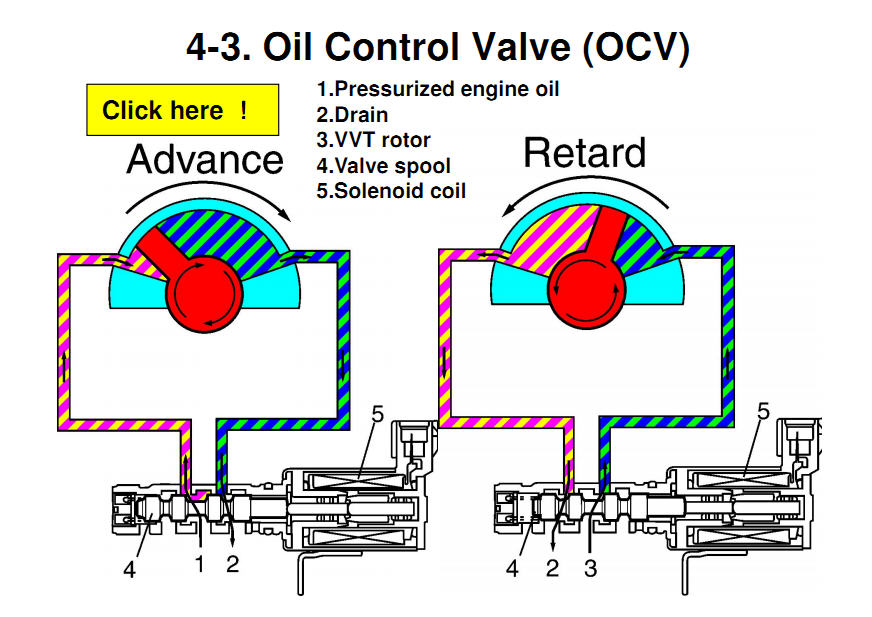 4-3. Oil Control Valve (OCV)

Click here ！

1.Pressurized engine oil
2.Drain
3.VVT rotor
4.Valve spool
5.Solenoid coil

Advance

Retard

5
4
1
2

5
4
2
3