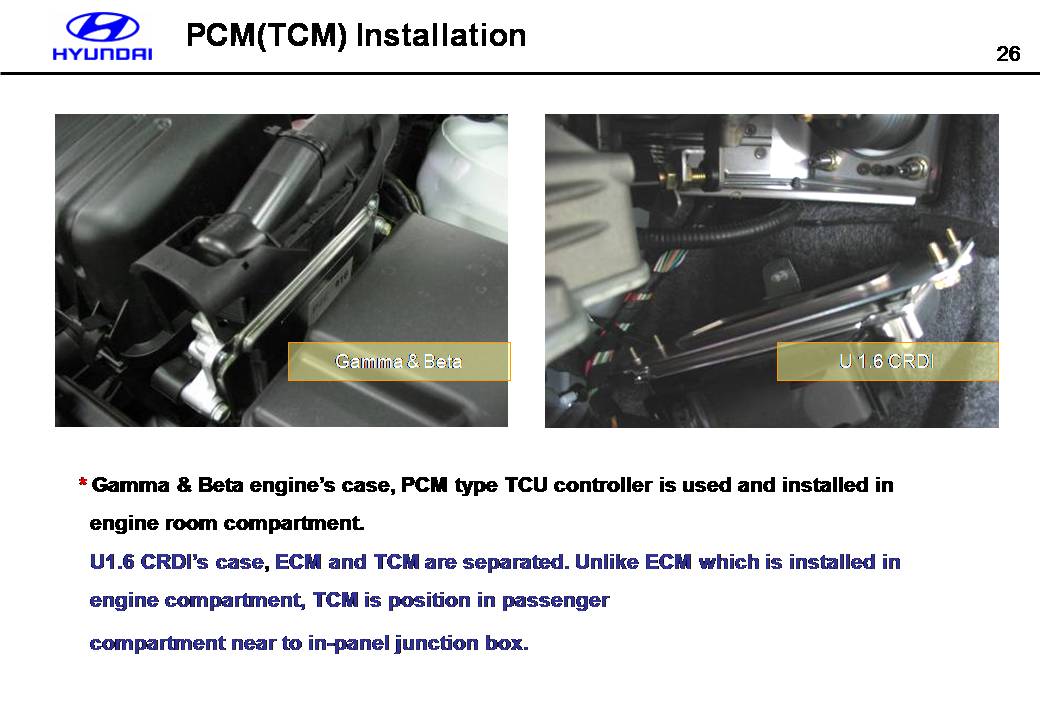 HYUNDAI

PCM(TCM) Installation

26

Gamma & Beta

U 1.6 CRDI

* Gamma & Beta engine's case, PCM type TCU controller is used and installed in engine room compartment.

U1.6 CRDI's case, ECM and TCM are separated. Unlike ECM which is installed in engine compartment, TCM is position in passenger compartment near to in-panel junction box.