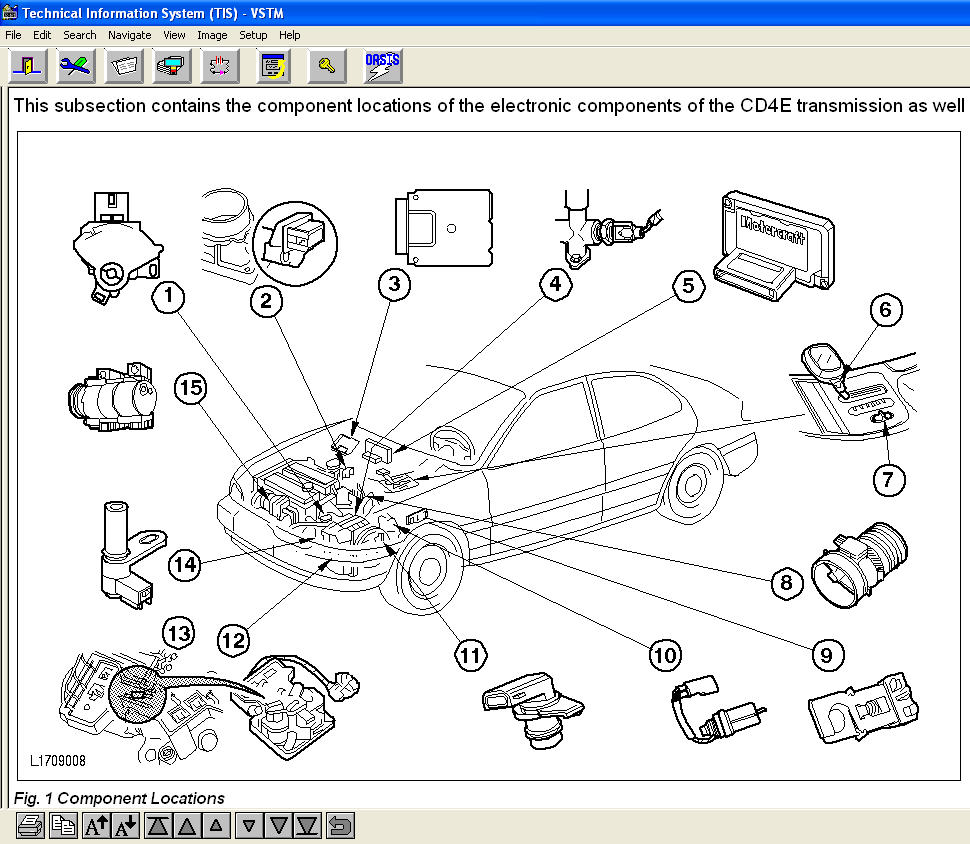 Technical Information System (TIS) - VSTM

File Edit Search Navigate View Image Setup Help

OASIS

This subsection contains the component locations of the electronic components of the CD4E transmission as well

Motorcraft

1
2
3
4
5
6
7
8
9
10
11
12
13
14
15

L1709008

Fig. 1 Component Locations