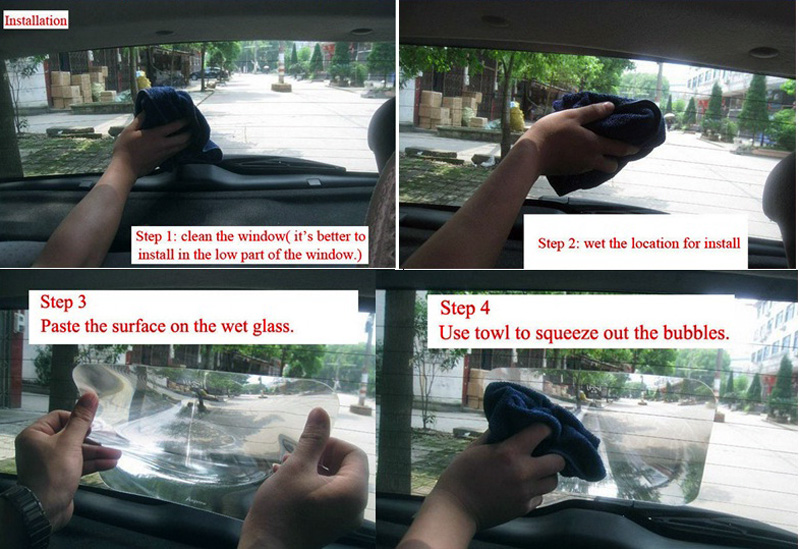 Installation

Step 1: clean the window( it's better to install in the low part of the window.)

Step 2: wet the location for install

Step 3
Paste the surface on the wet glass.

Step 4
Use towl to squeeze out the bubbles.