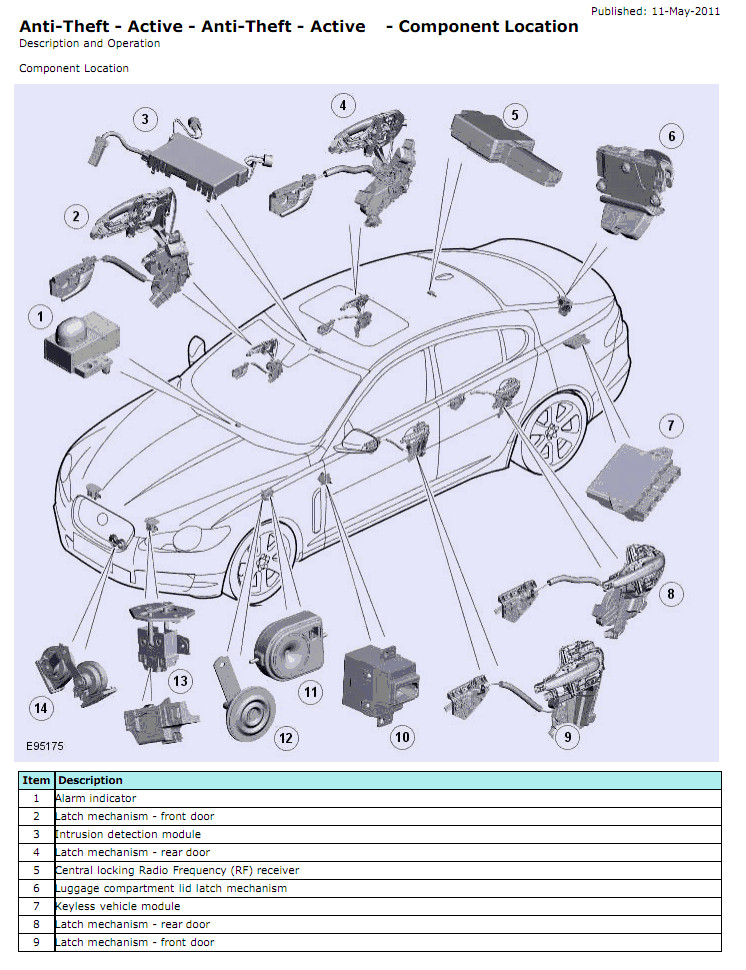 Published: 11-May-2011

Anti-Theft - Active - Anti-Theft - Active - Component Location

Description and Operation

Component Location

3
4
5
6
2
1
7
8
13
14
11
12
10
9
E95175

| Item | Description |
|---|---|
| 1 | Alarm indicator |
| 2 | Latch mechanism - front door |
| 3 | Intrusion detection module |
| 4 | Latch mechanism - rear door |
| 5 | Central locking Radio Frequency (RF) receiver |
| 6 | Luggage compartment lid latch mechanism |
| 7 | Keyless vehicle module |
| 8 | Latch mechanism - rear door |
| 9 | Latch mechanism - front door |