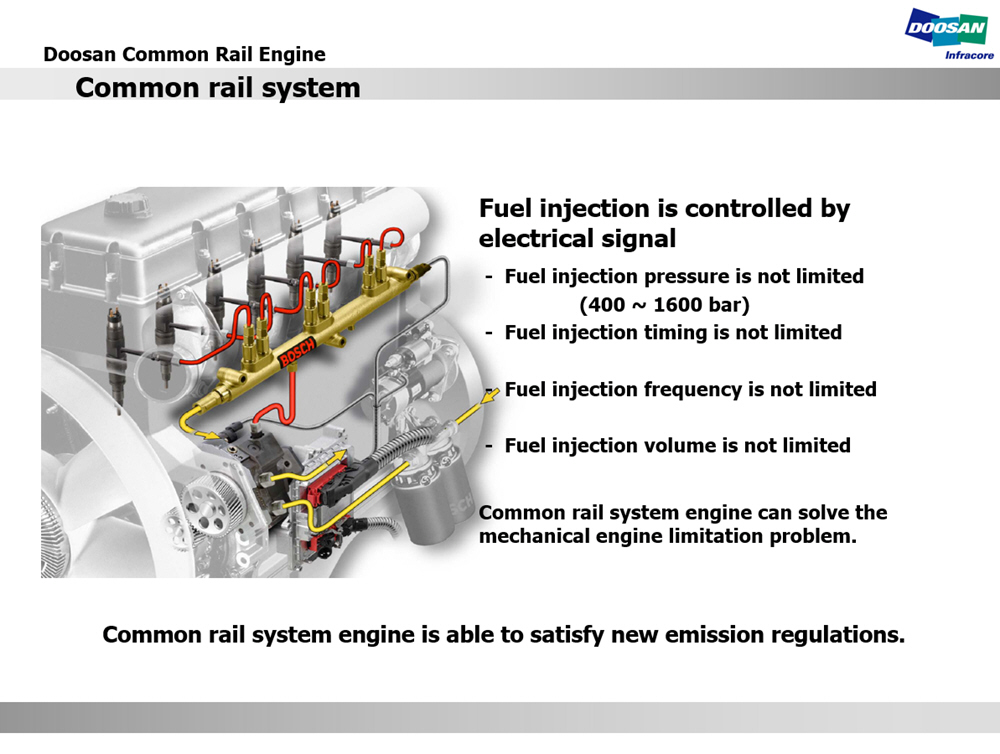 DOOSAN
Infracore

Doosan Common Rail Engine
Common rail system

BOSCH

Fuel injection is controlled by electrical signal

- Fuel injection pressure is not limited (400 ~ 1600 bar)
- Fuel injection timing is not limited
- Fuel injection frequency is not limited
- Fuel injection volume is not limited

Common rail system engine can solve the mechanical engine limitation problem.

Common rail system engine is able to satisfy new emission regulations.