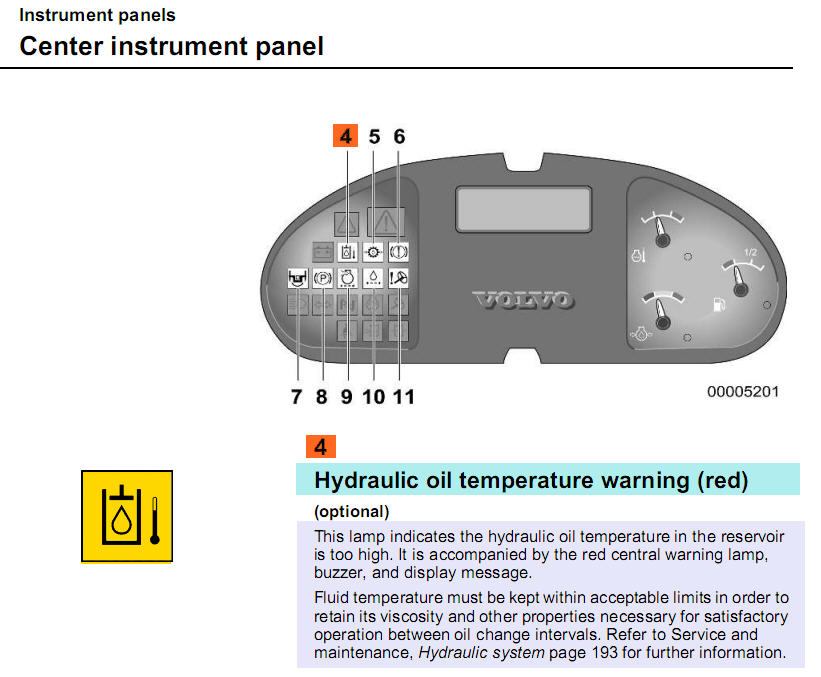 Instrument panels

Center instrument panel

4 5 6

VOLVO

1/2

7 8 9 10 11

00005201

4

Hydraulic oil temperature warning (red)

(optional)

This lamp indicates the hydraulic oil temperature in the reservoir is too high. It is accompanied by the red central warning lamp, buzzer, and display message.

Fluid temperature must be kept within acceptable limits in order to retain its viscosity and other properties necessary for satisfactory operation between oil change intervals. Refer to Service and maintenance, Hydraulic system page 193 for further information.