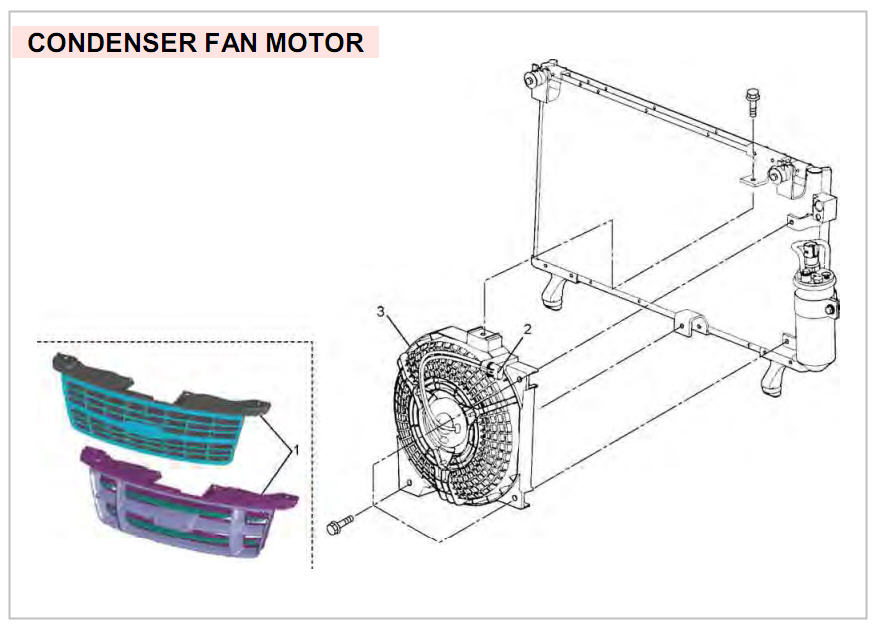 CONDENSER FAN MOTOR

3

2

1