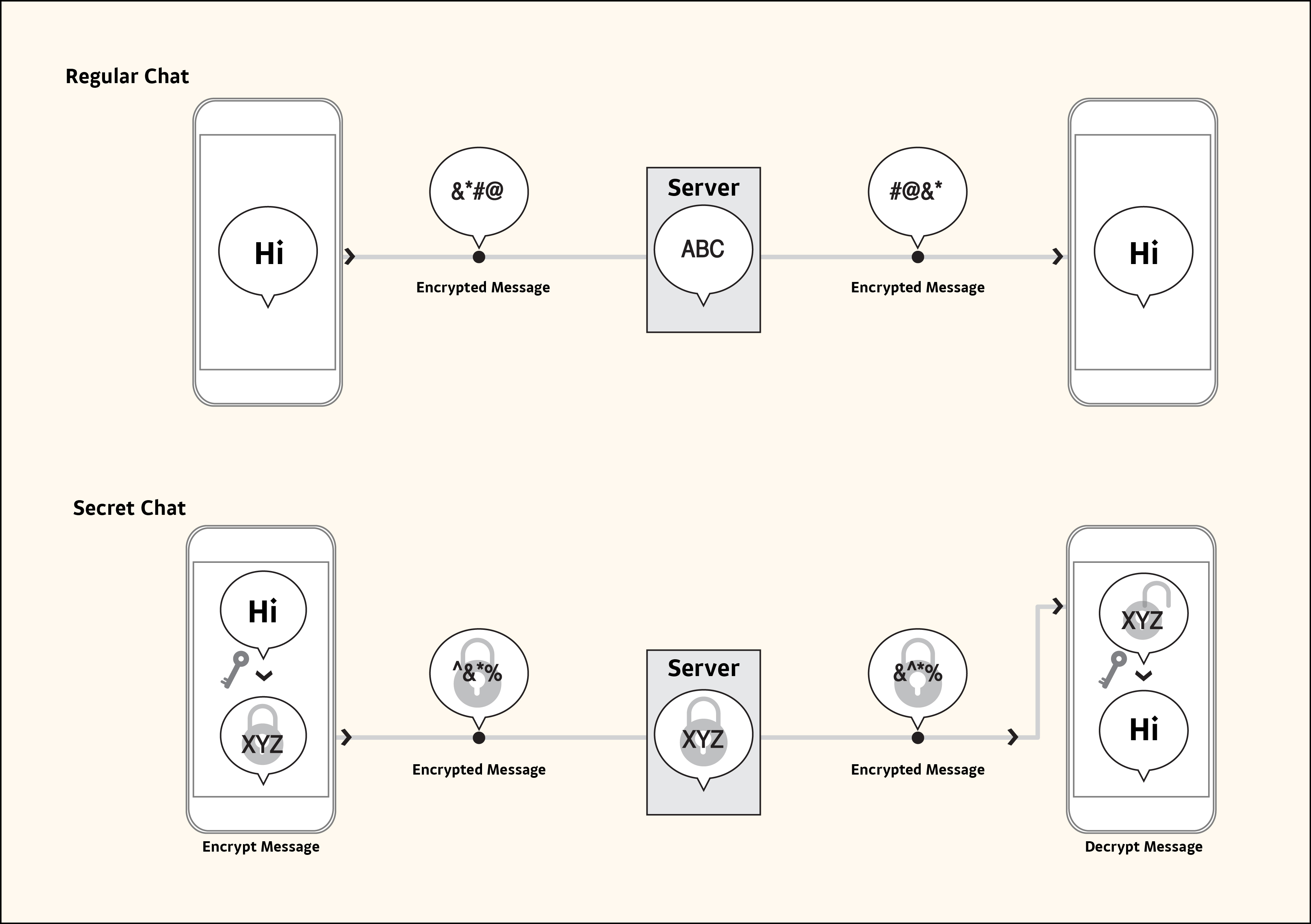 Regular Chat

Hi

&*#@

Encrypted Message

Server

ABC

#@&*

Encrypted Message

Hi

Secret Chat

Hi

XYZ

Encrypt Message

^&*%

Encrypted Message

Server

XYZ

&^*%

Encrypted Message

XYZ

Hi

Decrypt Message