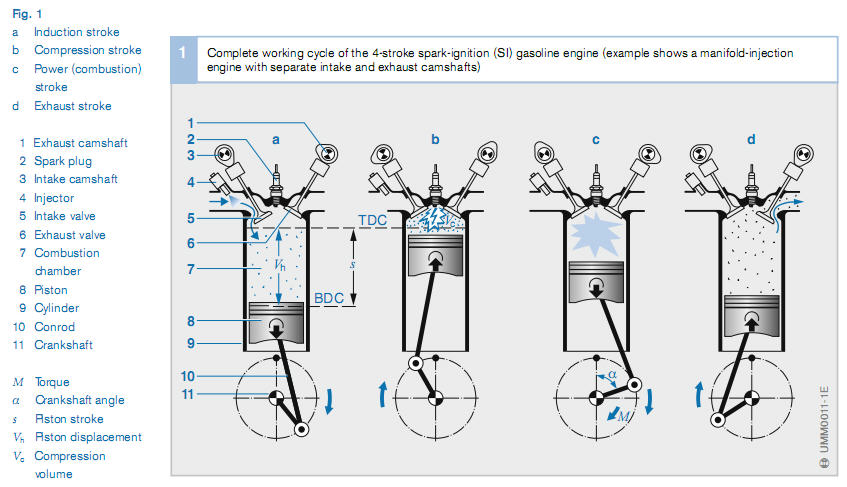 Fig. 1
a Induction stroke
b Compression stroke
c Power (combustion) stroke
d Exhaust stroke

1 Exhaust camshaft
2 Spark plug
3 Intake camshaft
4 Injector
5 Intake valve
6 Exhaust valve
7 Combustion chamber
8 Piston
9 Cylinder
10 Conrod
11 Crankshaft

$M$ Torque
$\alpha$ Crankshaft angle
$s$ Piston stroke
$V_h$ Piston displacement
$V_c$ Compression volume

1 Complete working cycle of the 4-stroke spark-ignition (SI) gasoline engine (example shows a manifold-injection engine with separate intake and exhaust camshafts)

1
2
3
4
5
6
7
8
9
10
11
a
b
c
d
TDC
BDC
$V_h$
$s$
$V_c$
$\alpha$
$M$
UMM0011-1E