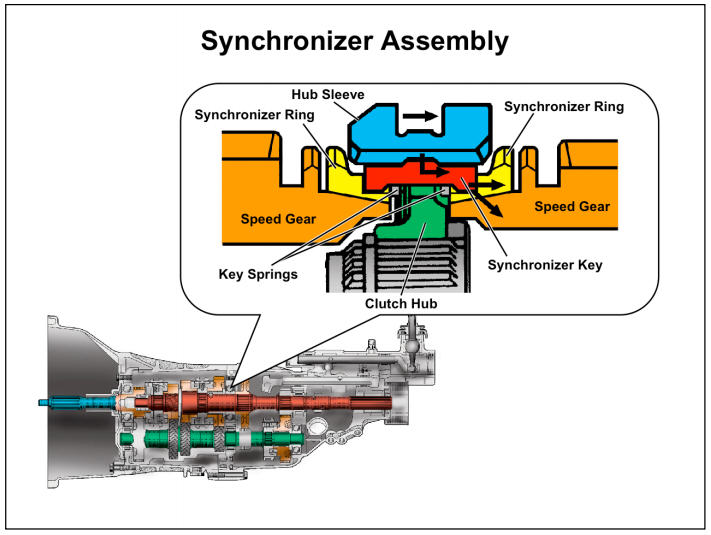 Synchronizer Assembly

Hub Sleeve

Synchronizer Ring

Synchronizer Ring

Speed Gear

Speed Gear

Key Springs

Synchronizer Key

Clutch Hub