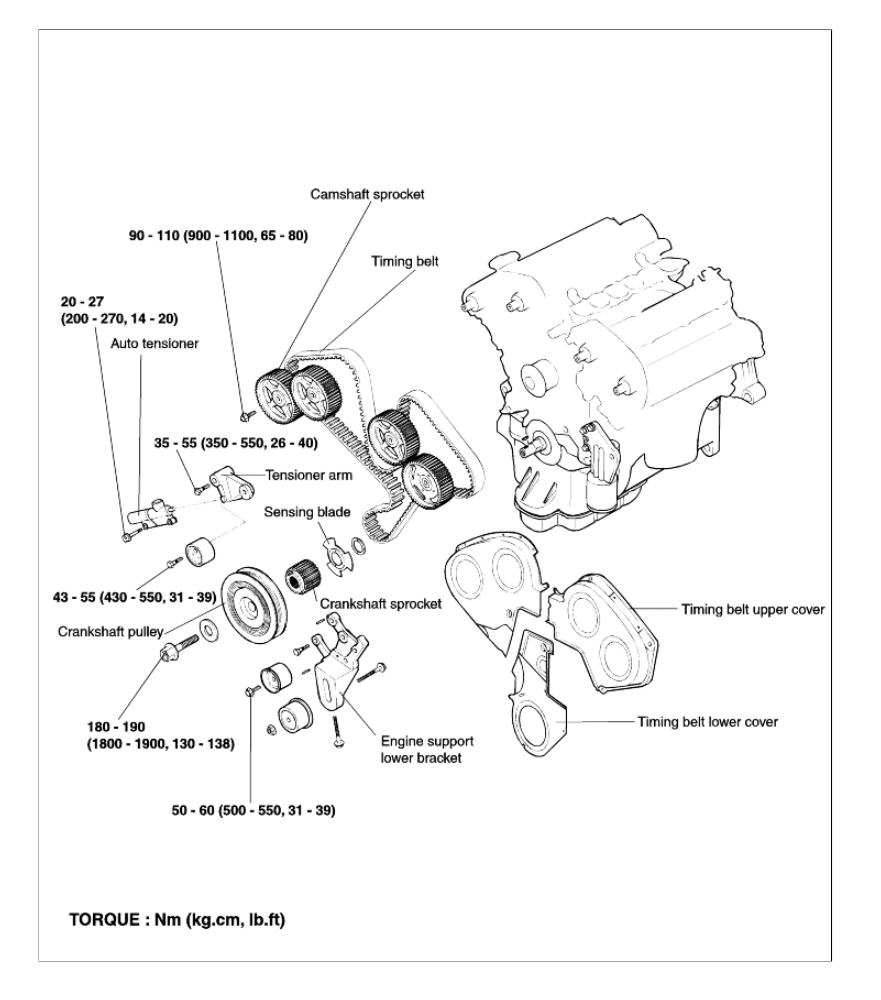 Camshaft sprocket

90 - 110 (900 - 1100, 65 - 80)

Timing belt

20 - 27
(200 - 270, 14 - 20)

Auto tensioner

35 - 55 (350 - 550, 26 - 40)

Tensioner arm

Sensing blade

43 - 55 (430 - 550, 31 - 39)

Crankshaft sprocket

Crankshaft pulley

Timing belt upper cover

180 - 190
(1800 - 1900, 130 - 138)

Engine support lower bracket

Timing belt lower cover

50 - 60 (500 - 550, 31 - 39)

TORQUE : Nm (kg.cm, lb.ft)