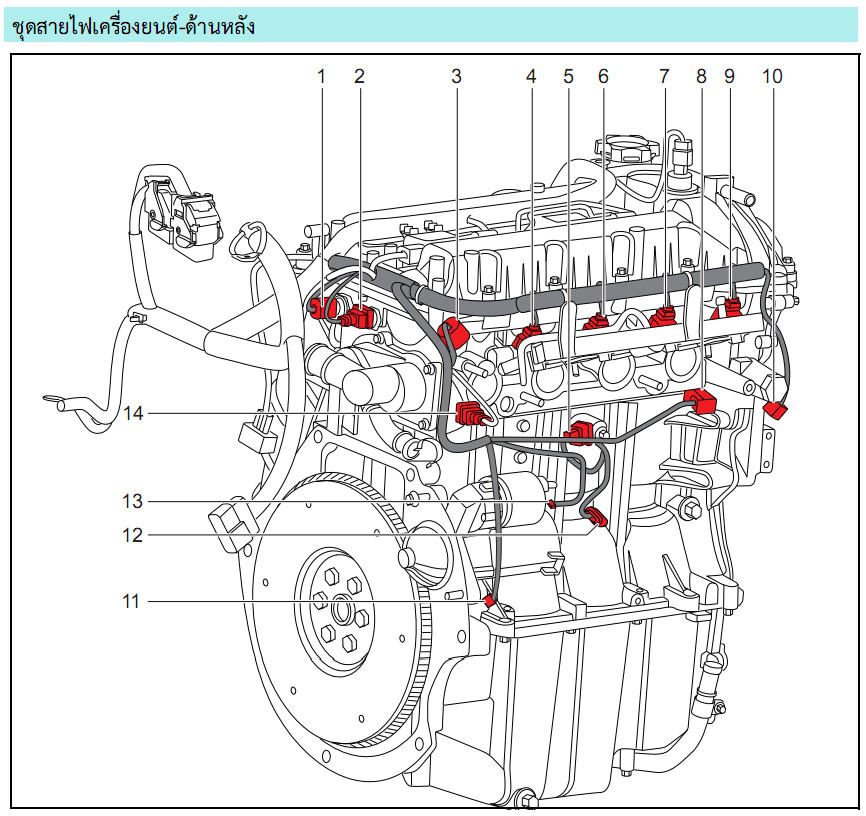 ชุดสายไฟเครื่องยนต์-ด้านหลัง

1
2
3
4
5
6
7
8
9
10
14
13
12
11