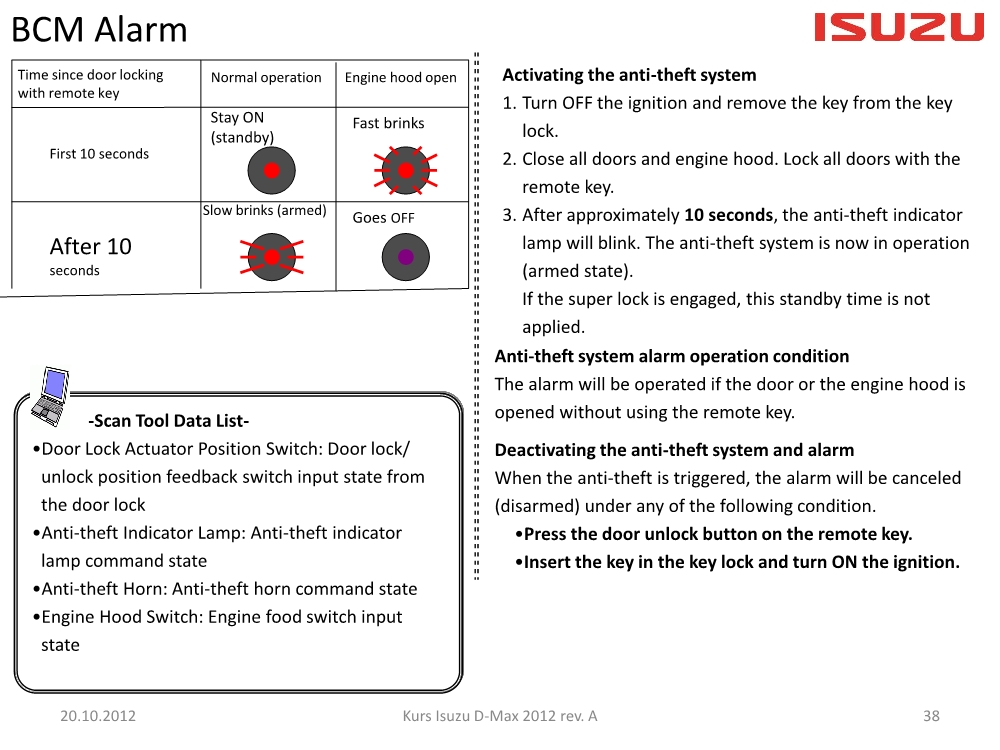 BCM Alarm

ISUZU

| Time since door locking with remote key | Normal operation | Engine hood open |
|---|---|---|
| First 10 seconds | Stay ON (standby) | Fast brinks |
| After 10 seconds | Slow brinks (armed) | Goes OFF |

-Scan Tool Data List-
•Door Lock Actuator Position Switch: Door lock/ unlock position feedback switch input state from the door lock
•Anti-theft Indicator Lamp: Anti-theft indicator lamp command state
•Anti-theft Horn: Anti-theft horn command state
•Engine Hood Switch: Engine food switch input state

Activating the anti-theft system
1. Turn OFF the ignition and remove the key from the key lock.
2. Close all doors and engine hood. Lock all doors with the remote key.
3. After approximately 10 seconds, the anti-theft indicator lamp will blink. The anti-theft system is now in operation (armed state).
If the super lock is engaged, this standby time is not applied.

Anti-theft system alarm operation condition
The alarm will be operated if the door or the engine hood is opened without using the remote key.

Deactivating the anti-theft system and alarm
When the anti-theft is triggered, the alarm will be canceled (disarmed) under any of the following condition.
•Press the door unlock button on the remote key.
•Insert the key in the key lock and turn ON the ignition.

20.10.2012
Kurs Isuzu D-Max 2012 rev. A
38