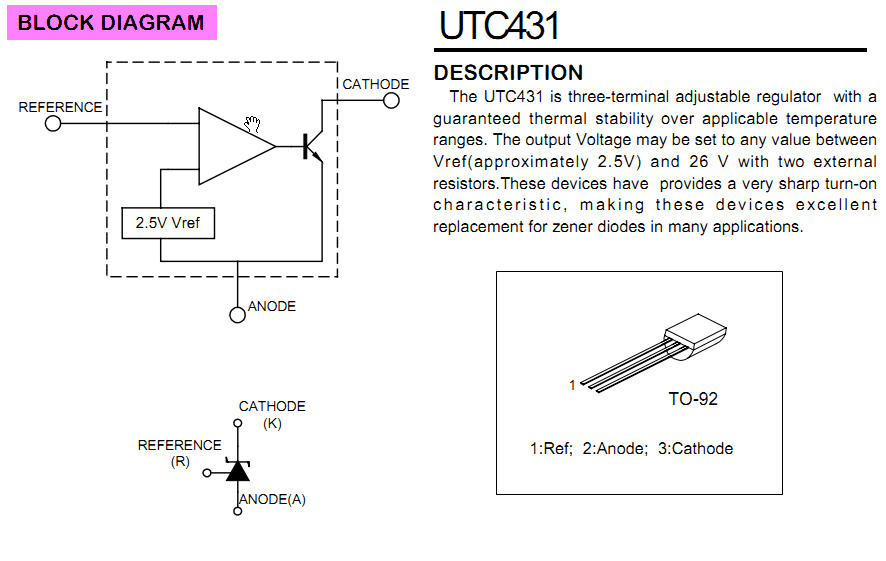 BLOCK DIAGRAM

REFERENCE

CATHODE

2.5V Vref

ANODE

CATHODE
(K)

REFERENCE
(R)

ANODE(A)

UTC431

DESCRIPTION

The UTC431 is three-terminal adjustable regulator with a guaranteed thermal stability over applicable temperature ranges. The output Voltage may be set to any value between Vref(approximately 2.5V) and 26 V with two external resistors.These devices have provides a very sharp turn-on characteristic, making these devices excellent replacement for zener diodes in many applications.

1

TO-92

1:Ref; 2:Anode; 3:Cathode