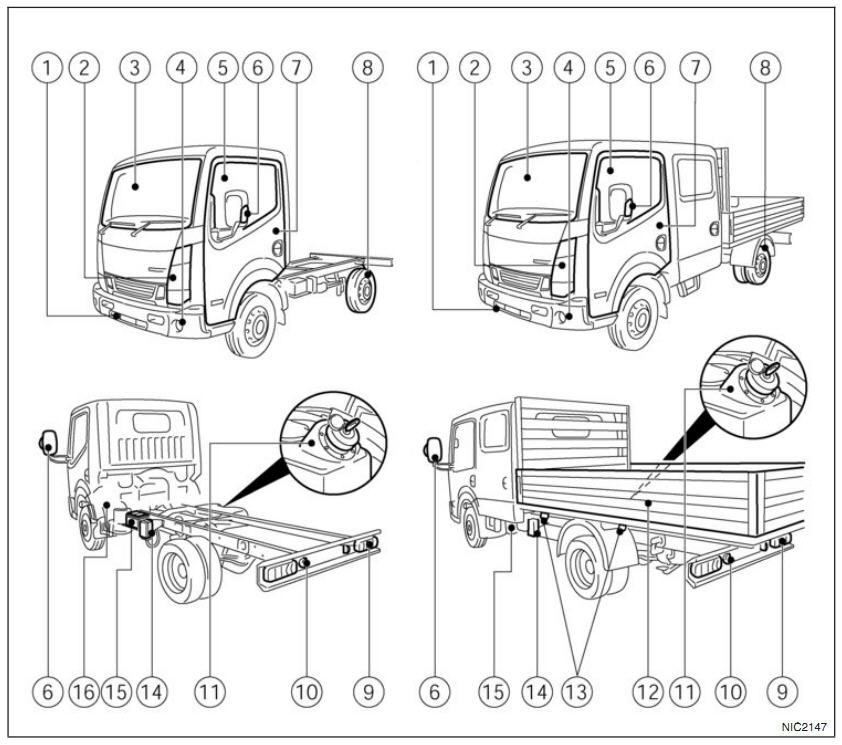 1 2 3 4 5 6 7 8
1 2 3 4 5 6 7 8
6 16 15 14 11 10 9
6 15 14 13 12 11 10 9
NIC2147