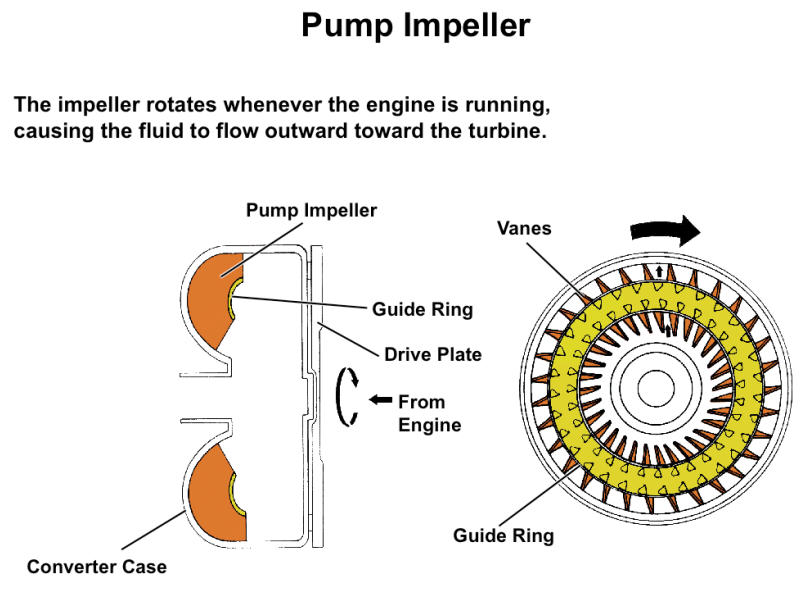 Pump Impeller

The impeller rotates whenever the engine is running, causing the fluid to flow outward toward the turbine.

Pump Impeller

Guide Ring

Drive Plate

From Engine

Converter Case

Vanes

Guide Ring