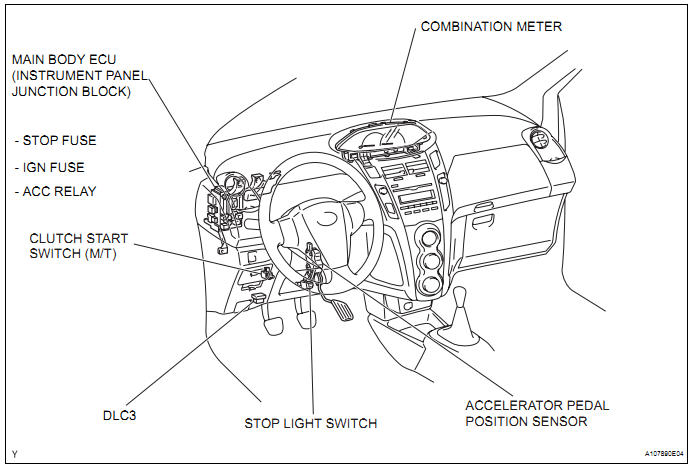 COMBINATION METER

MAIN BODY ECU
(INSTRUMENT PANEL
JUNCTION BLOCK)

- STOP FUSE
- IGN FUSE
- ACC RELAY

CLUTCH START
SWITCH (M/T)

DLC3

STOP LIGHT SWITCH

ACCELERATOR PEDAL
POSITION SENSOR

Y

A107890E04