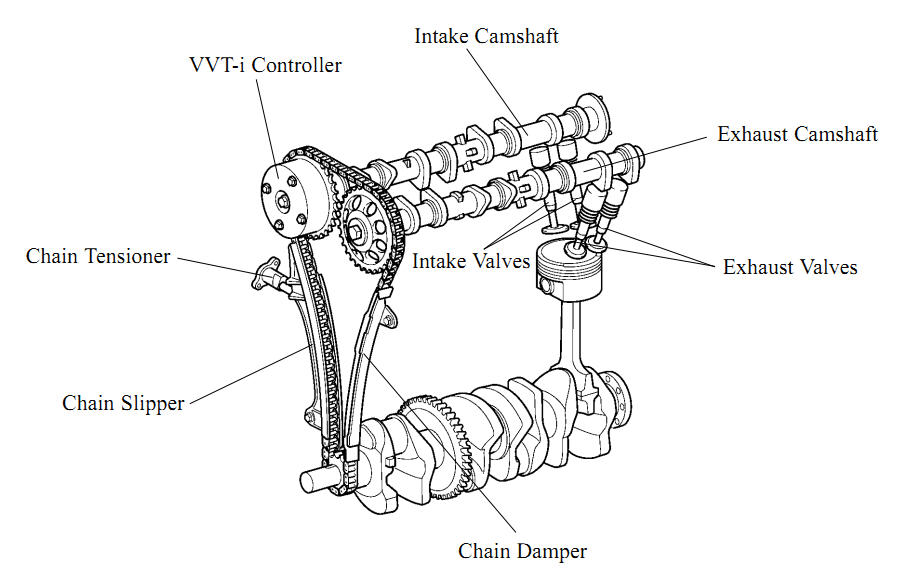 Intake Camshaft

VVT-i Controller

Exhaust Camshaft

Chain Tensioner

Intake Valves

Exhaust Valves

Chain Slipper

Chain Damper