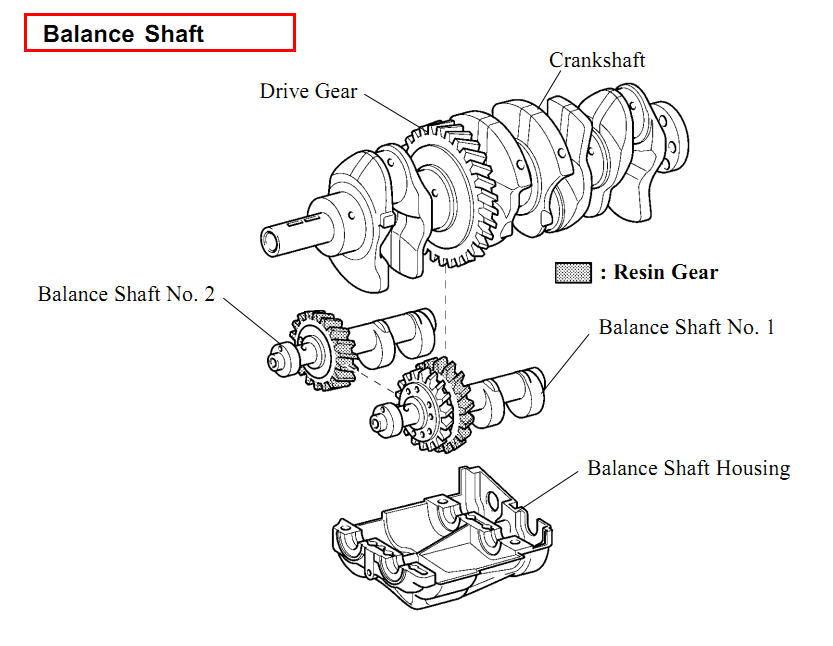 Balance Shaft

Crankshaft

Drive Gear

: Resin Gear

Balance Shaft No. 2

Balance Shaft No. 1

Balance Shaft Housing