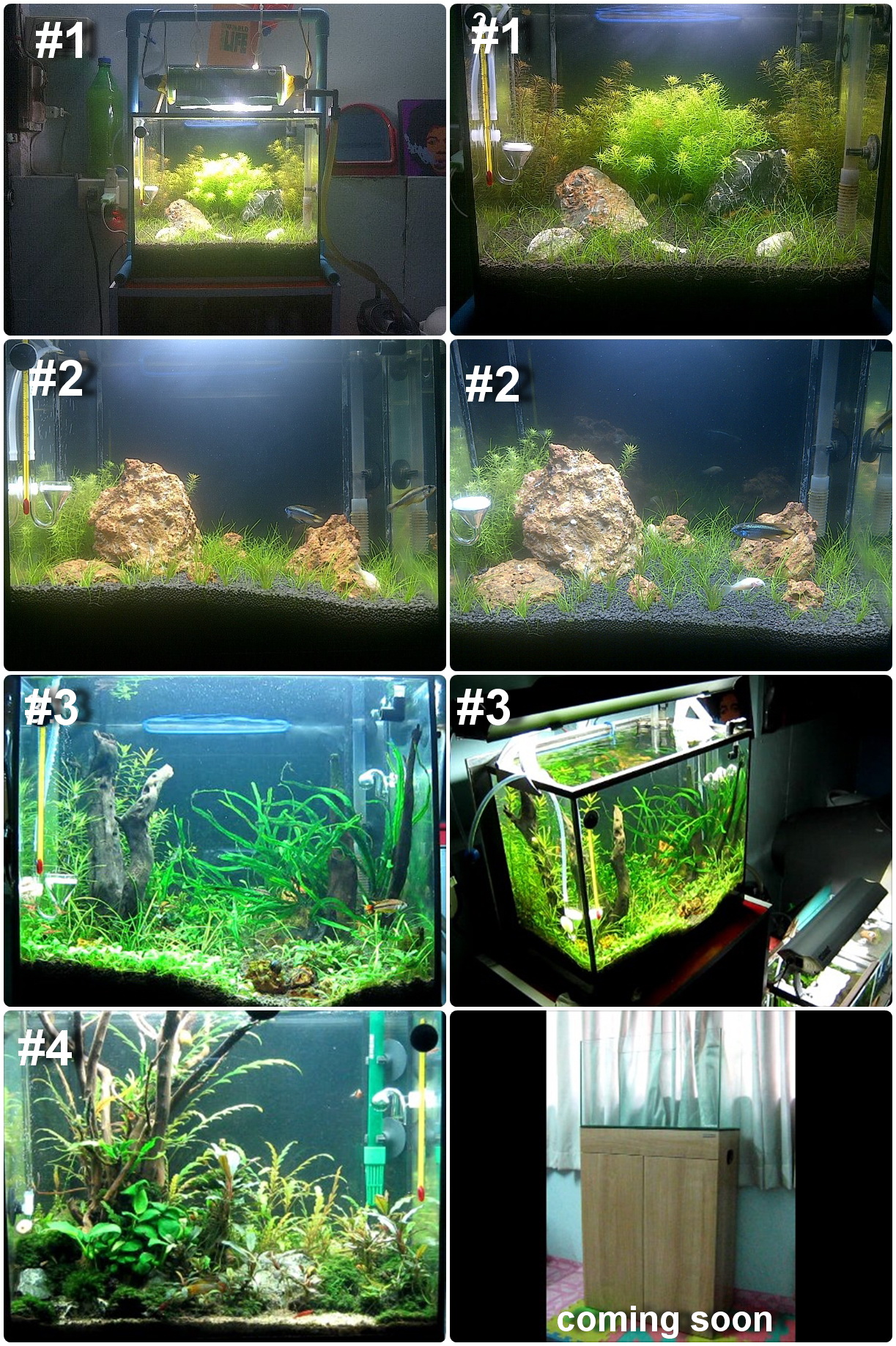 #1

#1

#2

#2

#3

#3

#4

coming soon