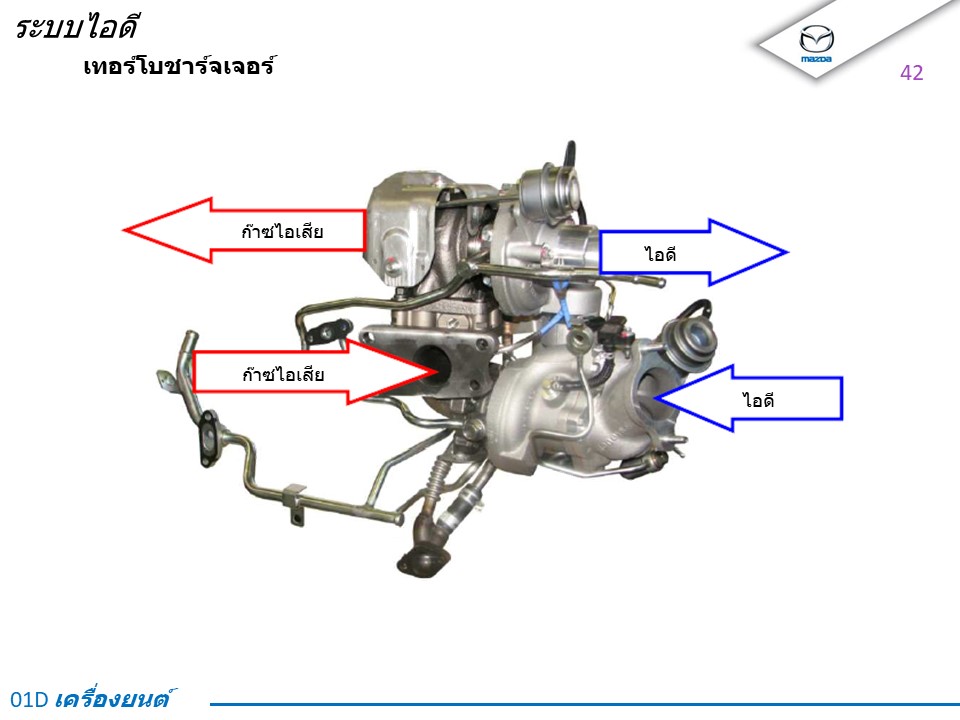 ระบบไอดี
เทอร์โบชาร์จเจอร์

mazda

42

ก๊าซไอเสีย

ไอดี

ก๊าซไอเสีย

ไอดี

01D เครื่องยนต์