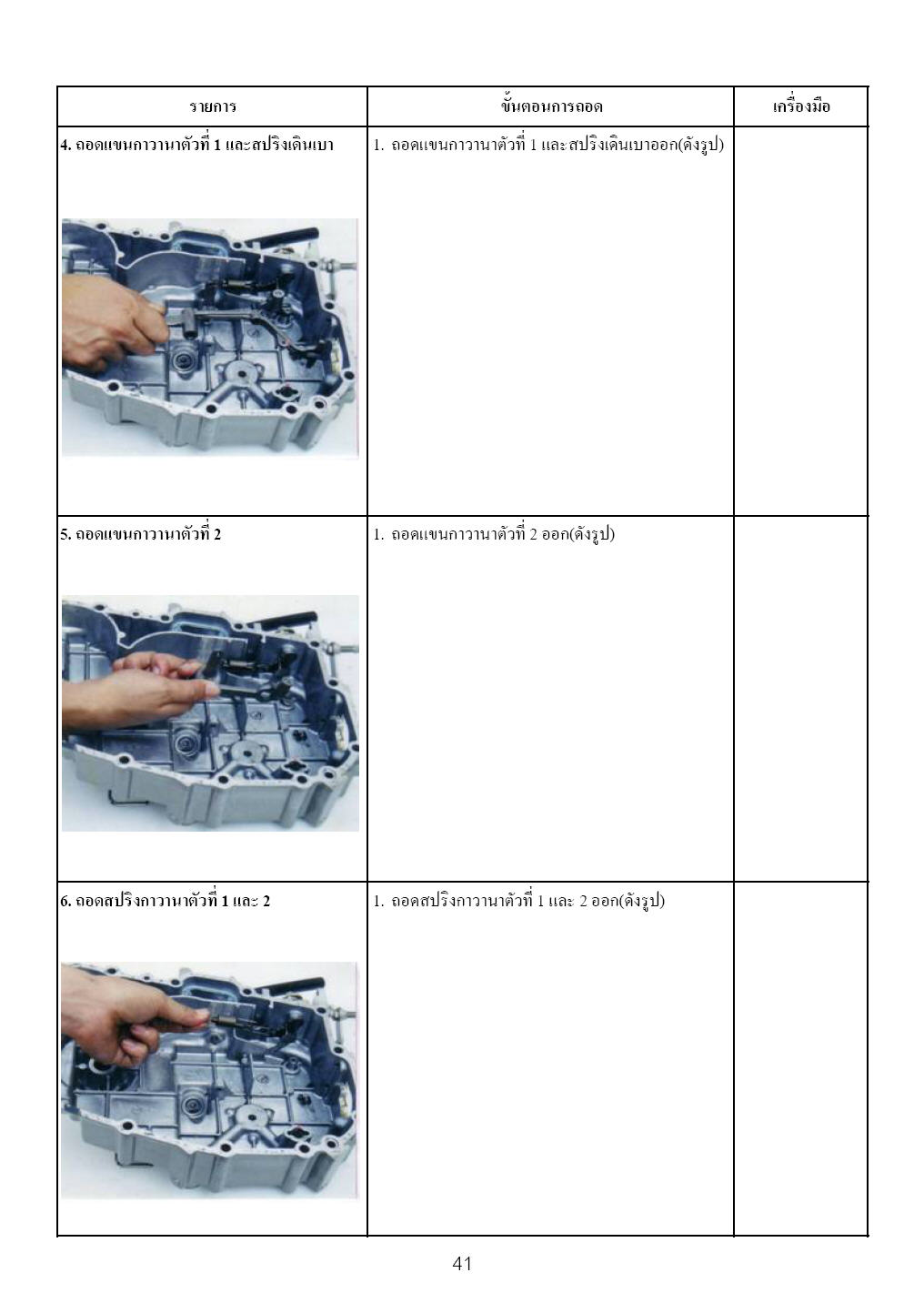 | รายการ | ขั้นตอนการถอด | เครื่องมือ |
|---|---|---|
| 4. ถอดแขนกาวานาตัวที่ 1 และสปริงเดินเบา | 1. ถอดแขนกาวานาตัวที่ 1 และสปริงเดินเบาออก(ดังรูป) | |
| 5. ถอดแขนกาวานาตัวที่ 2 | 1. ถอดแขนกาวานาตัวที่ 2 ออก(ดังรูป) | |
| 6. ถอดสปริงกาวานาตัวที่ 1 และ 2 | 1. ถอดสปริงกาวานาตัวที่ 1 และ 2 ออก(ดังรูป) | |

41