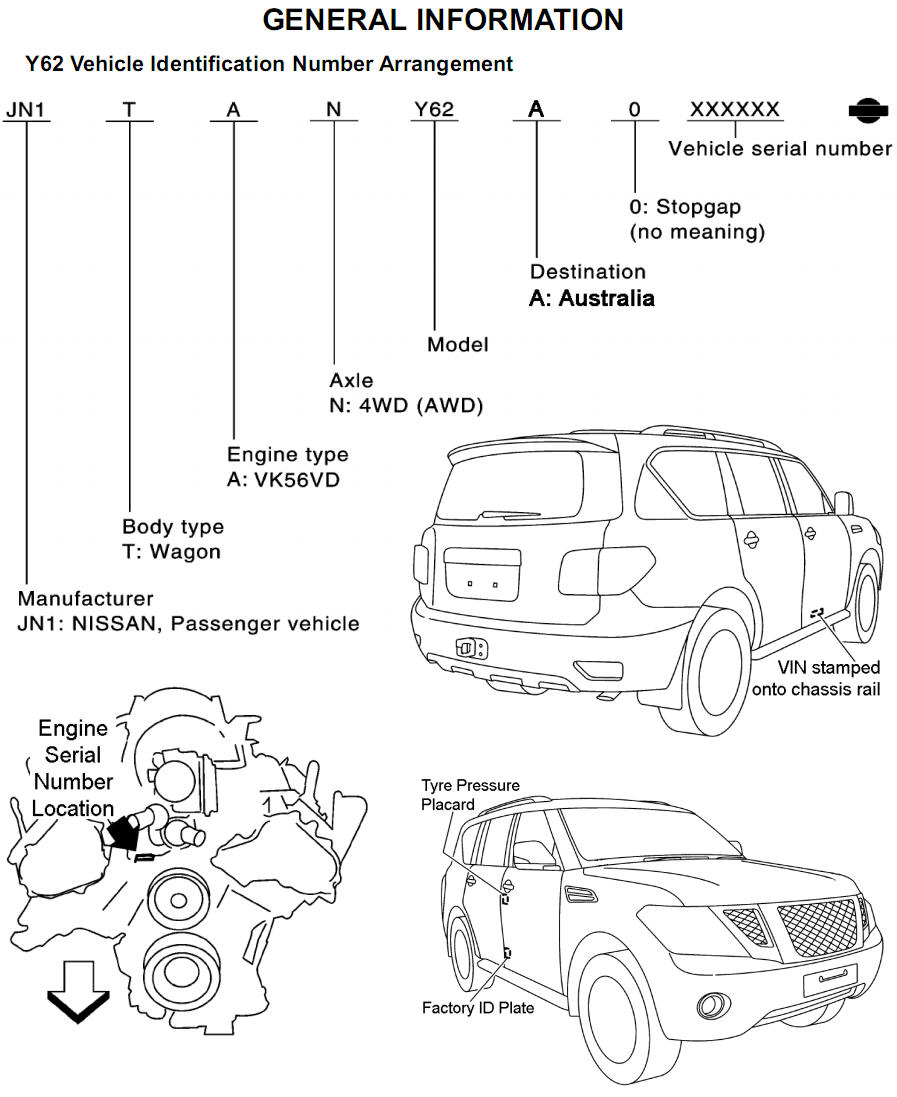 GENERAL INFORMATION

Y62 Vehicle Identification Number Arrangement

JN1 T A N Y62 A 0 XXXXXX

Vehicle serial number

0: Stopgap (no meaning)

Destination
A: Australia

Model

Axle
N: 4WD (AWD)

Engine type
A: VK56VD

Body type
T: Wagon

Manufacturer
JN1: NISSAN, Passenger vehicle

VIN stamped onto chassis rail

Engine Serial Number Location

Tyre Pressure Placard

Factory ID Plate