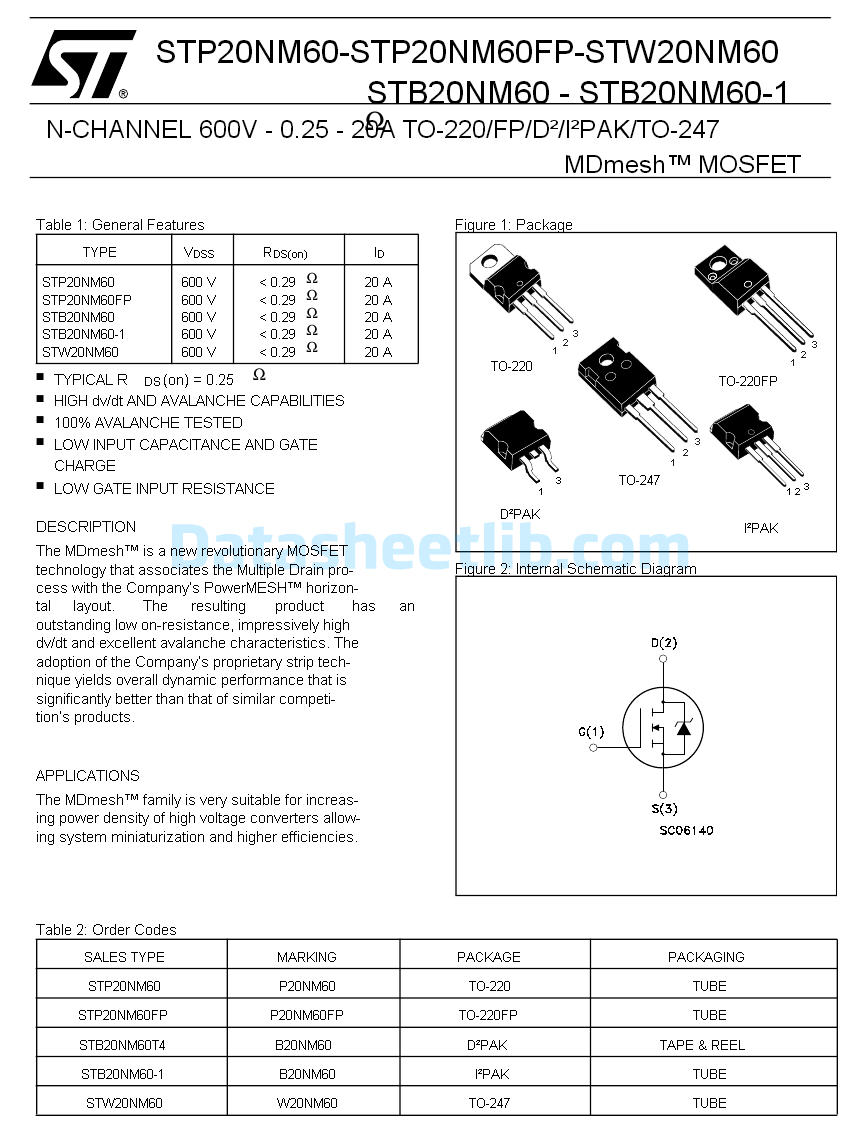 STP20NM60-STP20NM60FP-STW20NM60
STB20NM60 - STB20NM60-1

N-CHANNEL 600V - 0.25 Ω - 20A TO-220/FP/D²/I²PAK/TO-247
MDmesh™ MOSFET

Table 1: General Features

| TYPE | $V_{DSS}$ | $R_{DS(on)}$ | $I_D$ |
|---|---|---|---|
| STP20NM60 | 600 V | < 0.29 Ω | 20 A |
| STP20NM60FP | 600 V | < 0.29 Ω | 20 A |
| STB20NM60 | 600 V | < 0.29 Ω | 20 A |
| STB20NM60-1 | 600 V | < 0.29 Ω | 20 A |
| STW20NM60 | 600 V | < 0.29 Ω | 20 A |

■ TYPICAL $R_{DS}$(on) = 0.25 Ω
■ HIGH dv/dt AND AVALANCHE CAPABILITIES
■ 100% AVALANCHE TESTED
■ LOW INPUT CAPACITANCE AND GATE CHARGE
■ LOW GATE INPUT RESISTANCE

DESCRIPTION
The MDmesh™ is a new revolutionary MOSFET technology that associates the Multiple Drain process with the Company's PowerMESH™ horizontal layout. The resulting product has an outstanding low on-resistance, impressively high dv/dt and excellent avalanche characteristics. The adoption of the Company's proprietary strip technique yields overall dynamic performance that is significantly better than that of similar competition's products.

APPLICATIONS
The MDmesh™ family is very suitable for increasing power density of high voltage converters allowing system miniaturization and higher efficiencies.

Figure 1: Package

1 2 3
TO-220
1 2 3
TO-220FP
1 2 3
TO-247
1 3
D²PAK
1 2 3
I²PAK

Datasheetlib.com

Figure 2: Internal Schematic Diagram

D(2)
G(1)
S(3)
SC06140

Table 2: Order Codes

| SALES TYPE | MARKING | PACKAGE | PACKAGING |
|---|---|---|---|
| STP20NM60 | P20NM60 | TO-220 | TUBE |
| STP20NM60FP | P20NM60FP | TO-220FP | TUBE |
| STB20NM60T4 | B20NM60 | D²PAK | TAPE & REEL |
| STB20NM60-1 | B20NM60 | I²PAK | TUBE |
| STW20NM60 | W20NM60 | TO-247 | TUBE |