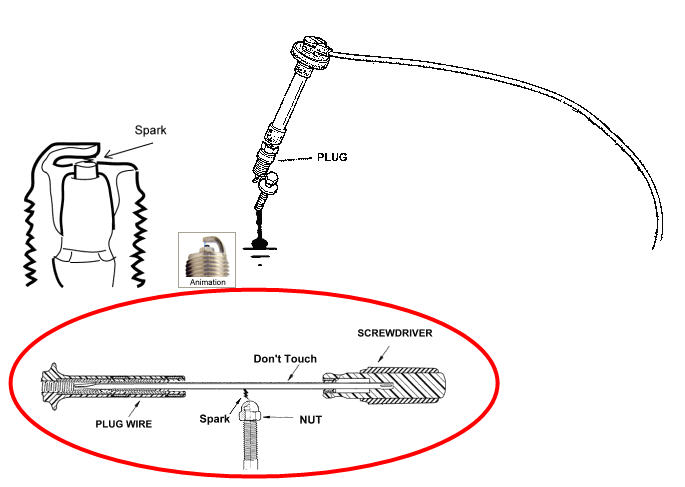 Spark

PLUG

Animation

SCREWDRIVER

Don't Touch

PLUG WIRE

Spark

NUT