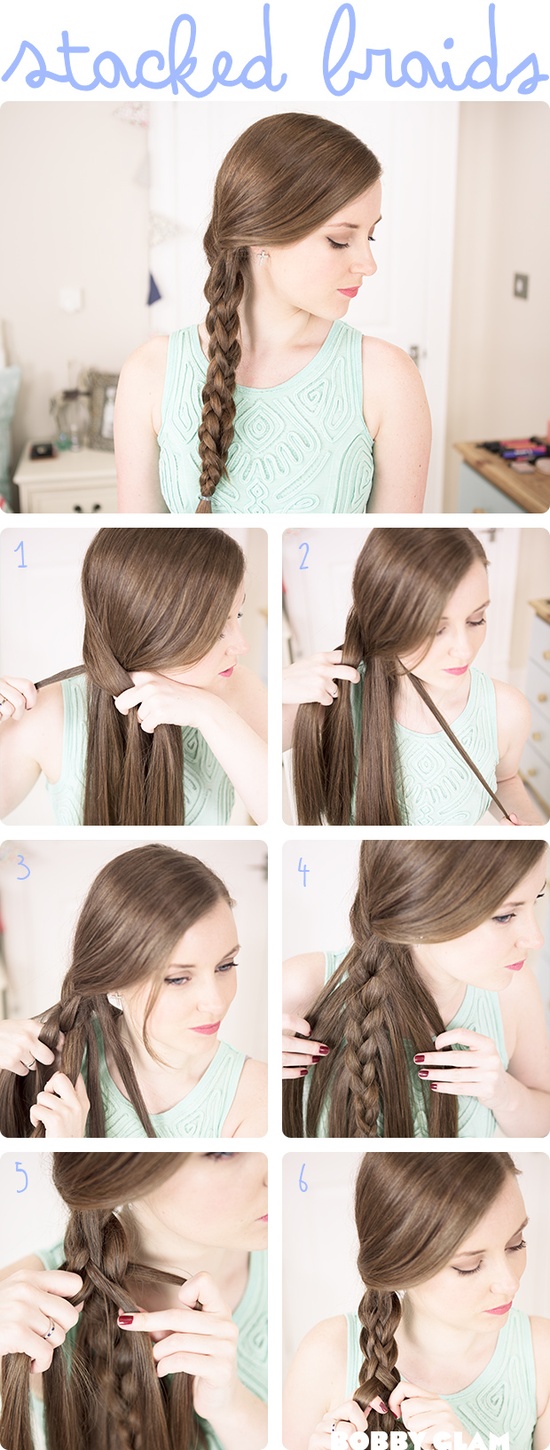 stacked braids

1

2

3

4

5

6

BOBBY GLAM