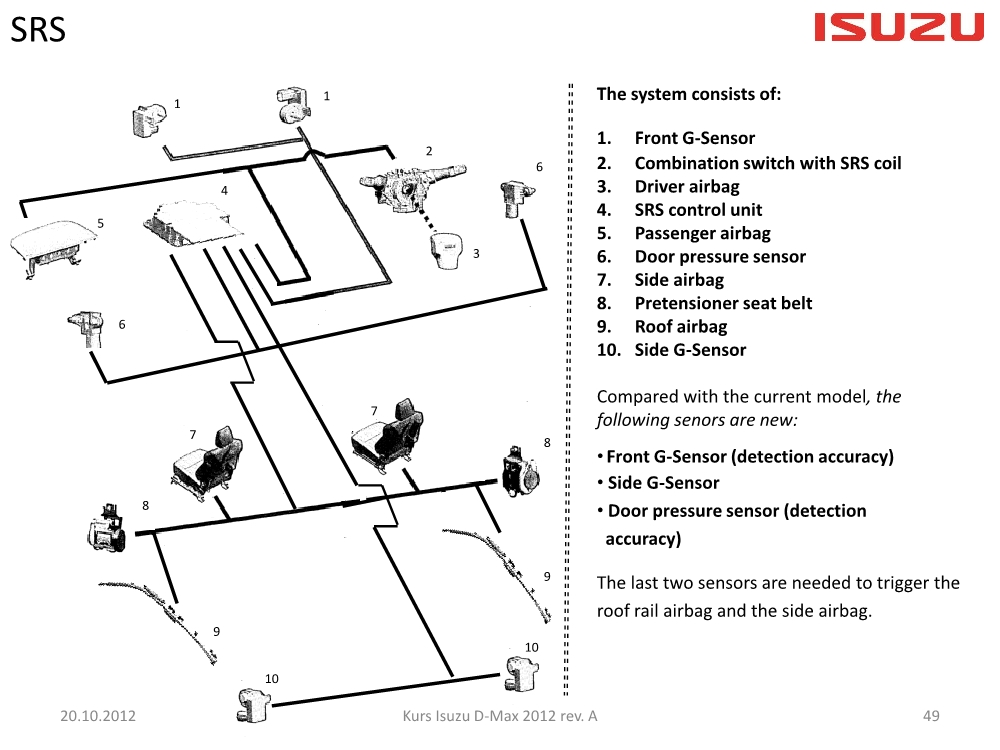 SRS

ISUZU

1 1 2 6 4 5 3 6 7 7 8 8 9 9 10 10

The system consists of:

1. Front G-Sensor
2. Combination switch with SRS coil
3. Driver airbag
4. SRS control unit
5. Passenger airbag
6. Door pressure sensor
7. Side airbag
8. Pretensioner seat belt
9. Roof airbag
10. Side G-Sensor

Compared with the current model, the following senors are new:

• Front G-Sensor (detection accuracy)
• Side G-Sensor
• Door pressure sensor (detection accuracy)

The last two sensors are needed to trigger the roof rail airbag and the side airbag.

20.10.2012 Kurs Isuzu D-Max 2012 rev. A 49