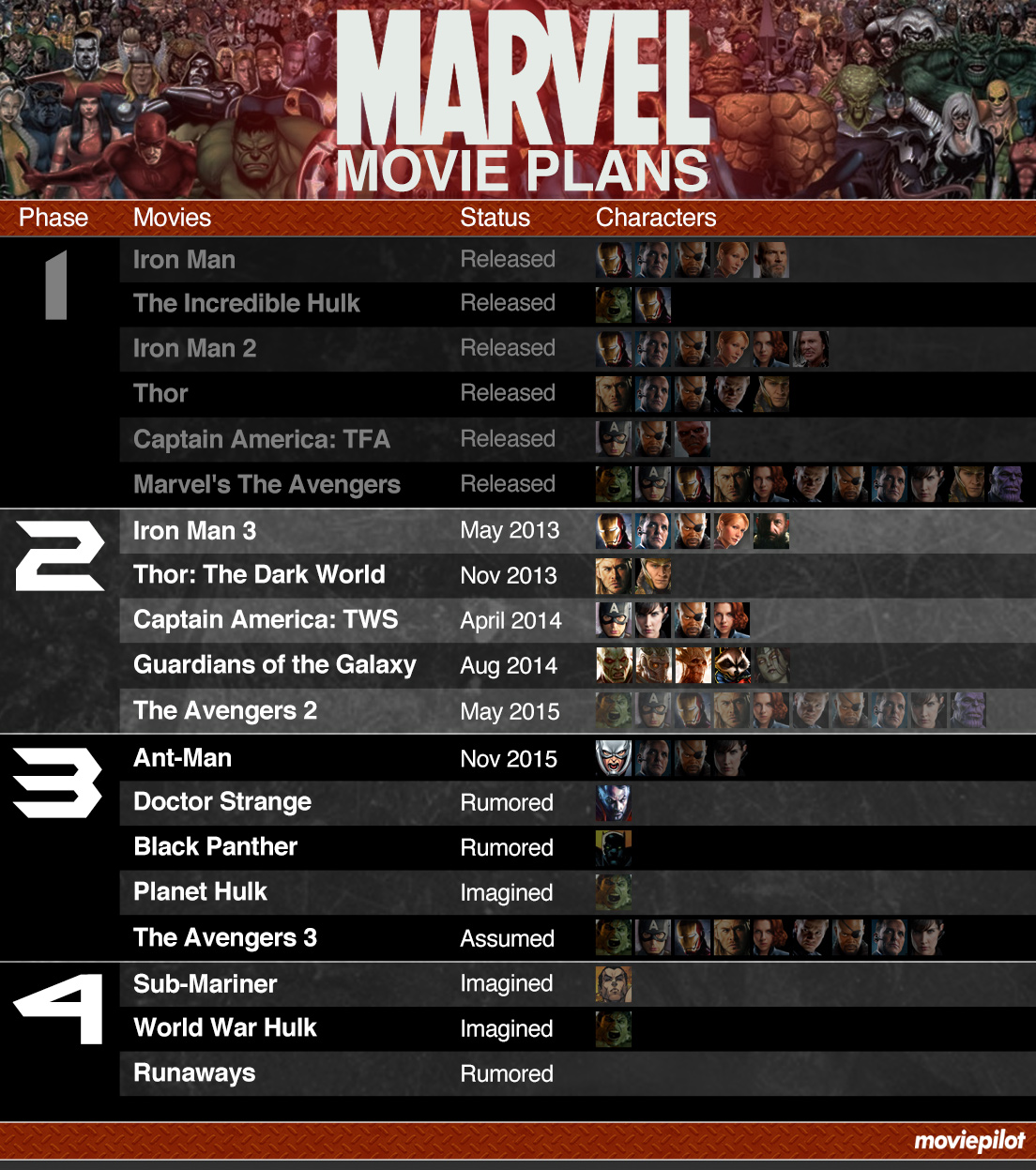 MARVEL
MOVIE PLANS

| Phase | Movies | Status | Characters |
|---|---|---|---|
| 1 | Iron Man | Released | |
| | The Incredible Hulk | Released | |
| | Iron Man 2 | Released | |
| | Thor | Released | |
| | Captain America: TFA | Released | |
| | Marvel's The Avengers | Released | |
| 2 | Iron Man 3 | May 2013 | |
| | Thor: The Dark World | Nov 2013 | |
| | Captain America: TWS | April 2014 | |
| | Guardians of the Galaxy | Aug 2014 | |
| | The Avengers 2 | May 2015 | |
| 3 | Ant-Man | Nov 2015 | |
| | Doctor Strange | Rumored | |
| | Black Panther | Rumored | |
| | Planet Hulk | Imagined | |
| | The Avengers 3 | Assumed | |
| 4 | Sub-Mariner | Imagined | |
| | World War Hulk | Imagined | |
| | Runaways | Rumored | |

moviepilot